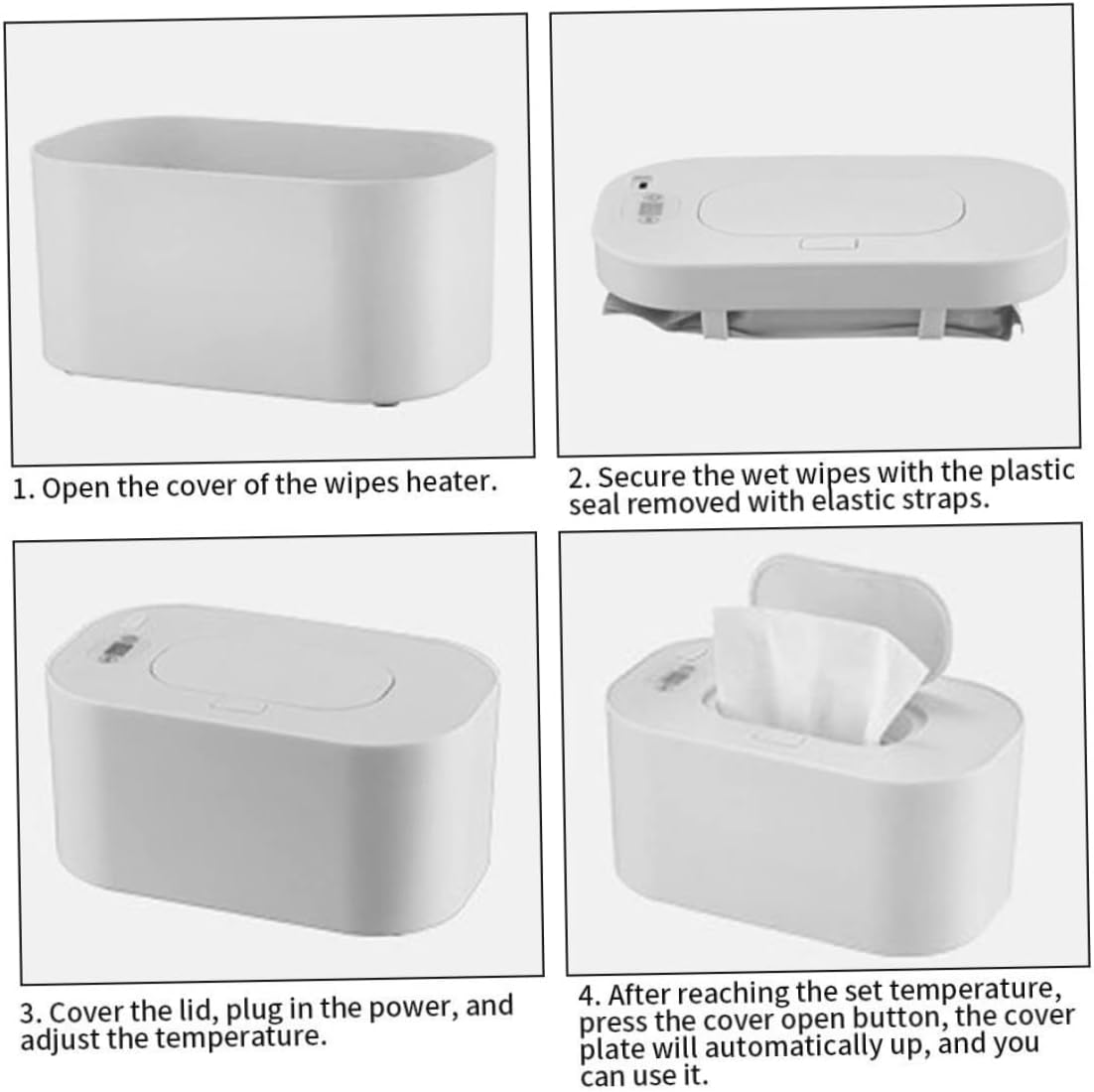 1. Open the cover of the wipes heater.

2. Secure the wet wipes with the plastic seal removed with elastic straps.

3. Cover the lid, plug in the power, and adjust the temperature.

4. After reaching the set temperature, press the cover open button, the cover plate will automatically up, and you can use it.