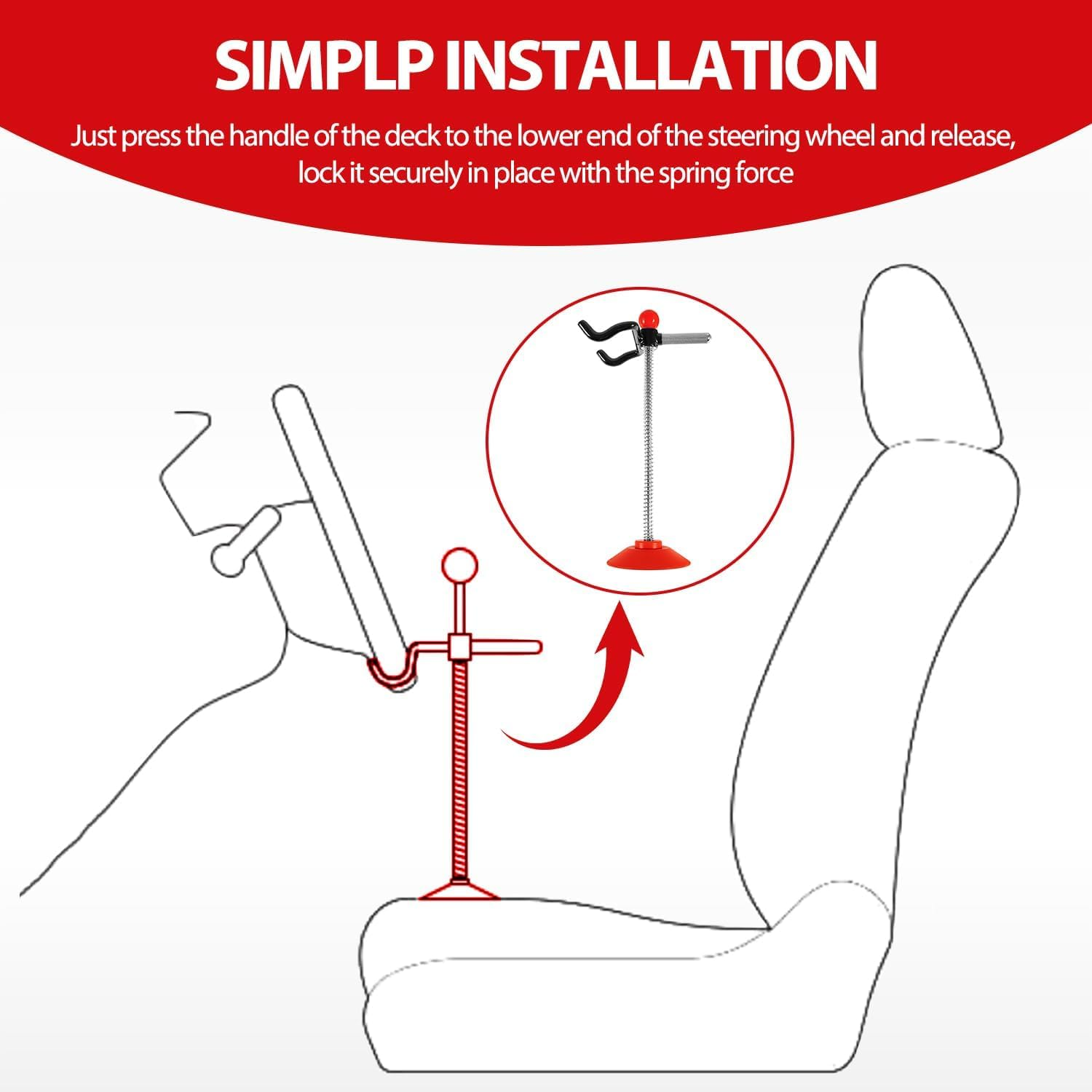 SIMPLP INSTALLATION

Just press the handle of the deck to the lower end of the steering wheel and release, lock it securely in place with the spring force