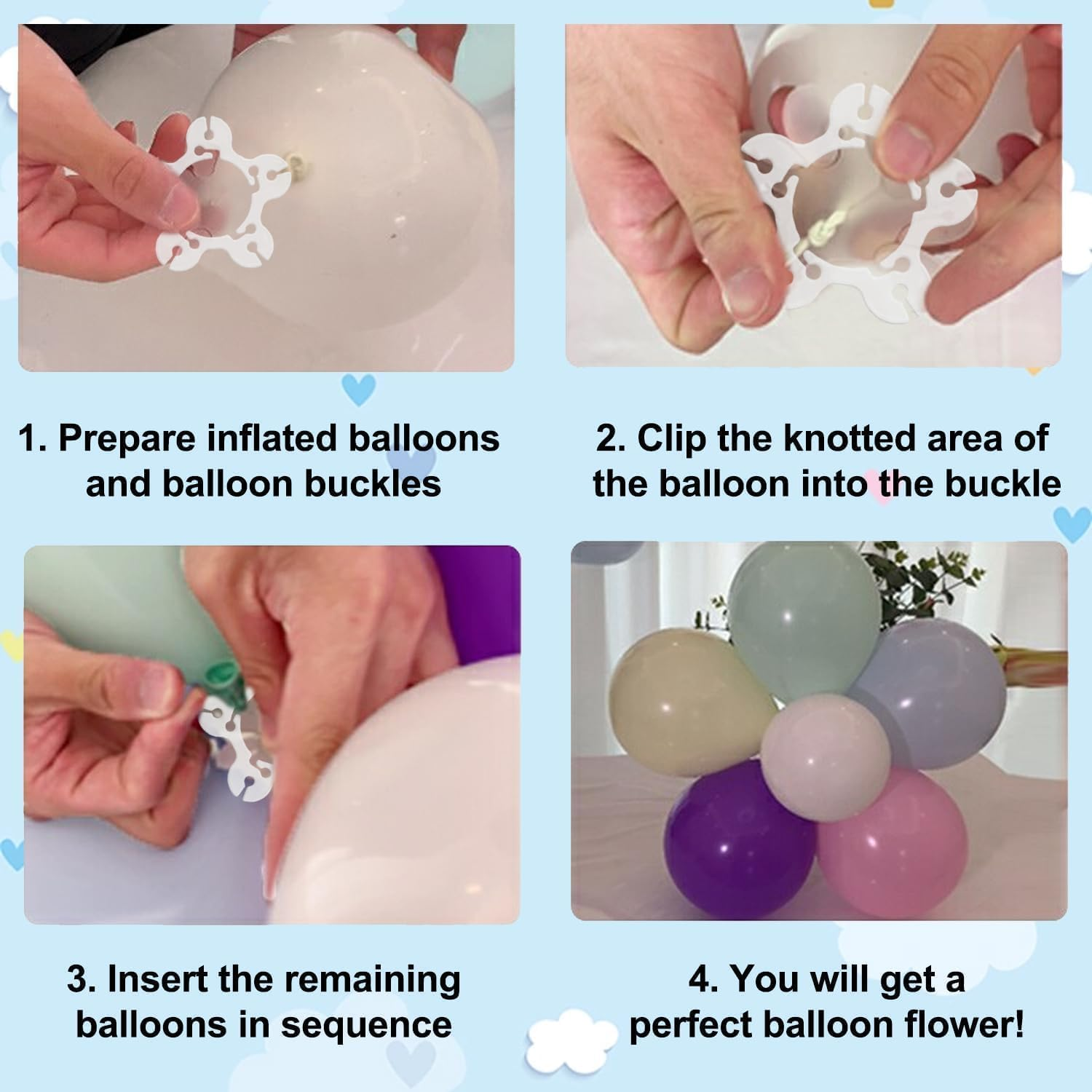 1. Prepare inflated balloons and balloon buckles

2. Clip the knotted area of the balloon into the buckle

3. Insert the remaining balloons in sequence

4. You will get a perfect balloon flower!