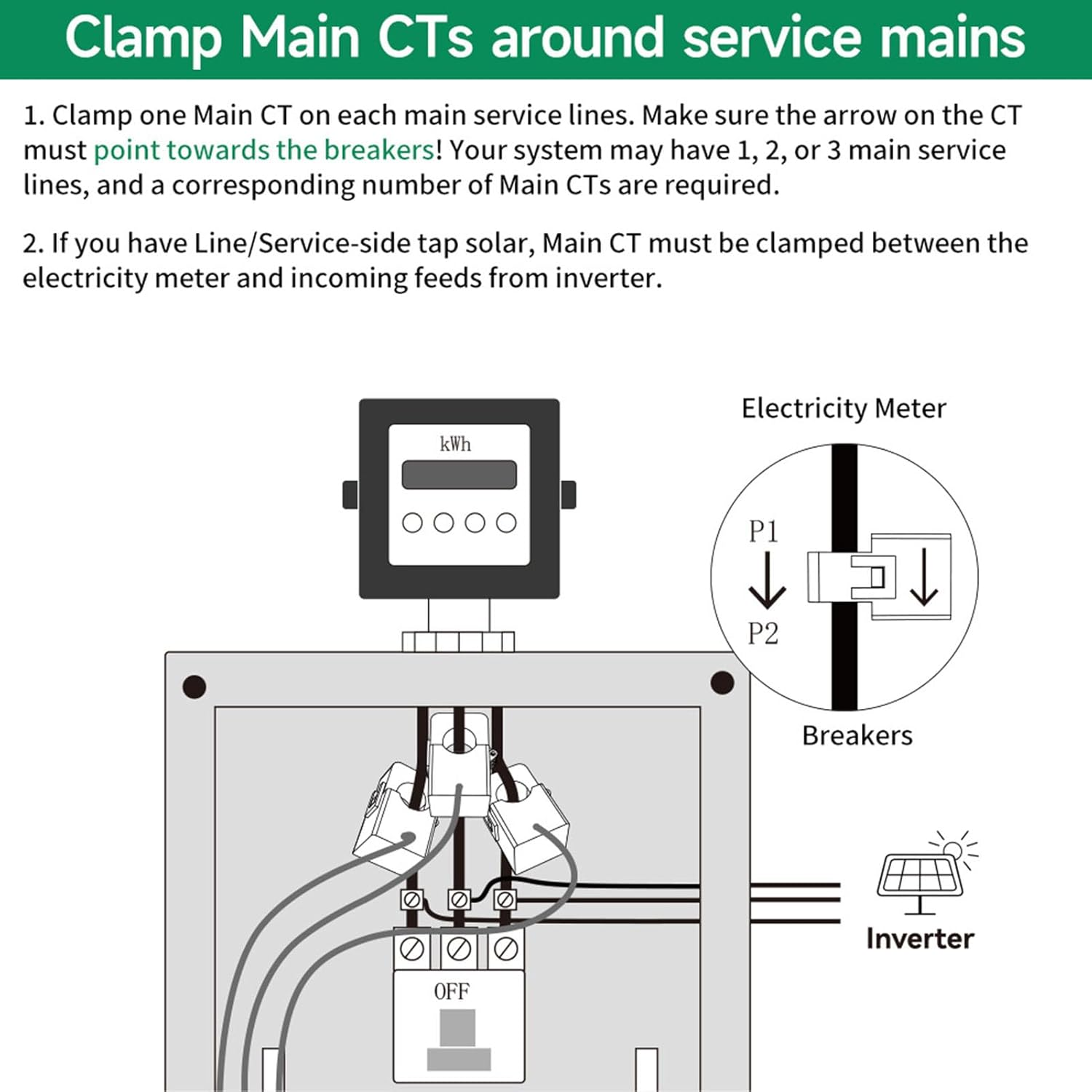 Clamp Main CTs around service mains

1. Clamp one Main CT on each main service lines. Make sure the arrow on the CT must point towards the breakers! Your system may have 1, 2, or 3 main service lines, and a corresponding number of Main CTs are required.

2. If you have Line/Service-side tap solar, Main CT must be clamped between the electricity meter and incoming feeds from inverter.

kWh

Electricity Meter

P1

P2

Breakers

Inverter

OFF