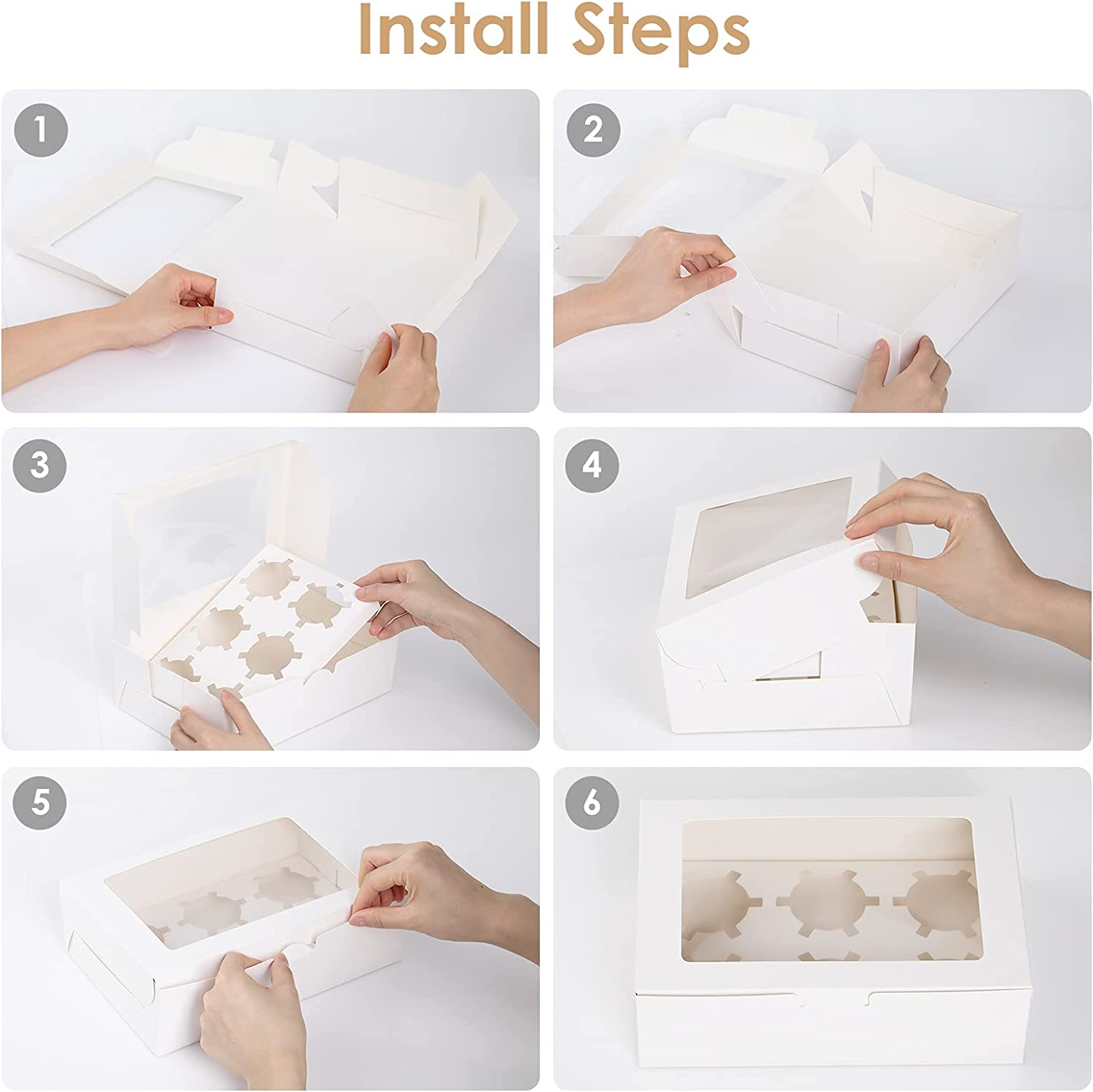 Install Steps

1

2

3

4

5

6