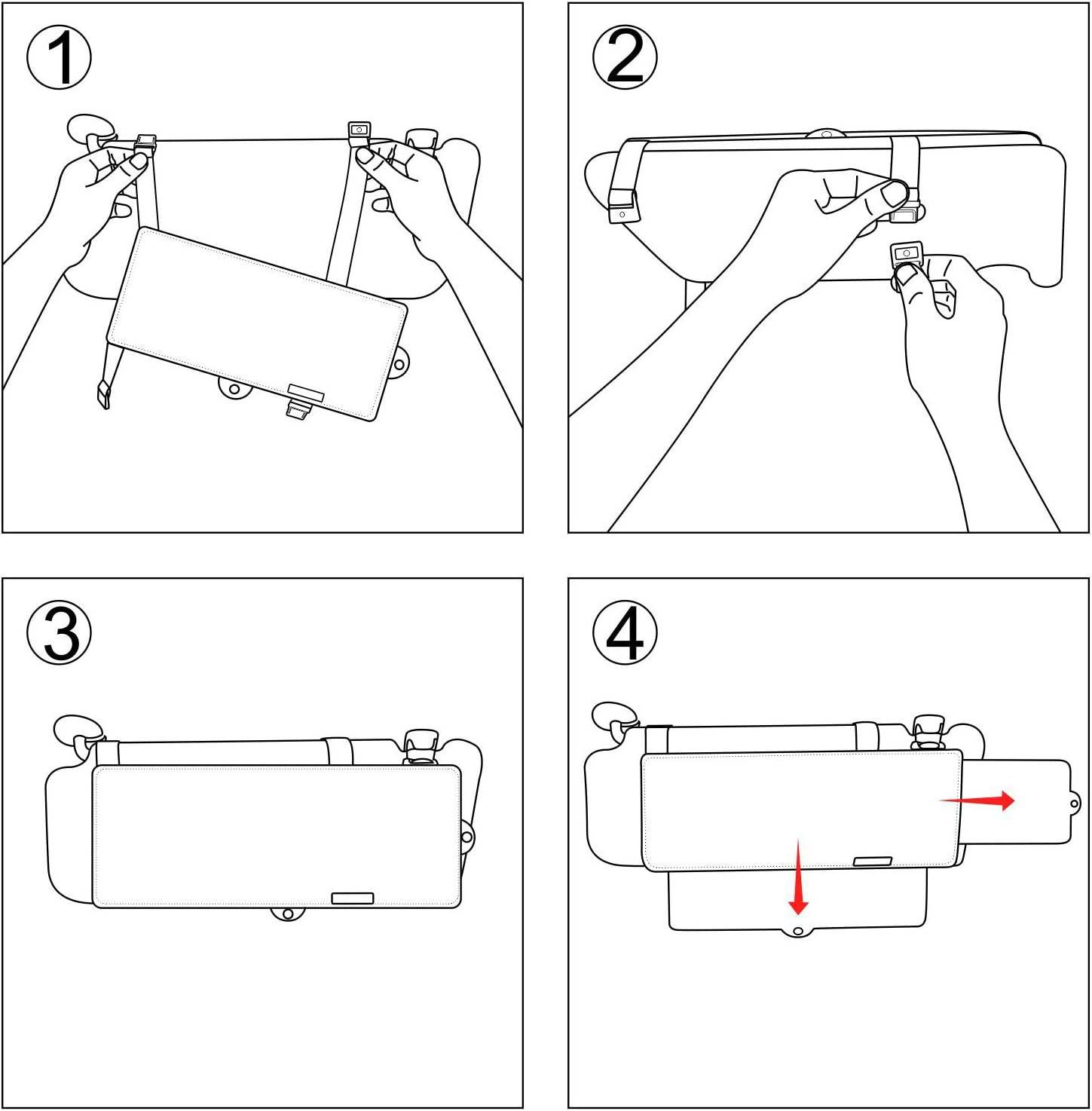 ①

②

③

④