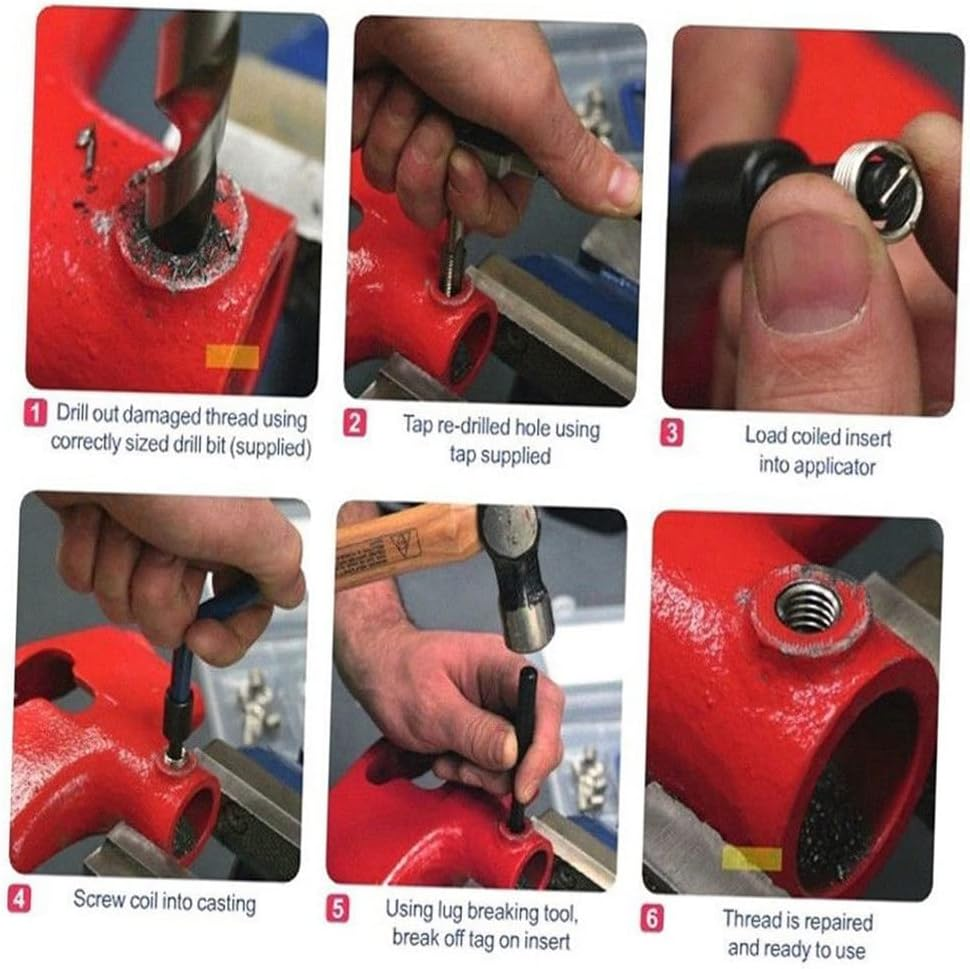 1 Drill out damaged thread using correctly sized drill bit (supplied)

2 Tap re-drilled hole using tap supplied

3 Load coiled insert into applicator

4 Screw coil into casting

5 Using lug breaking tool, break off tag on insert

6 Thread is repaired and ready to use