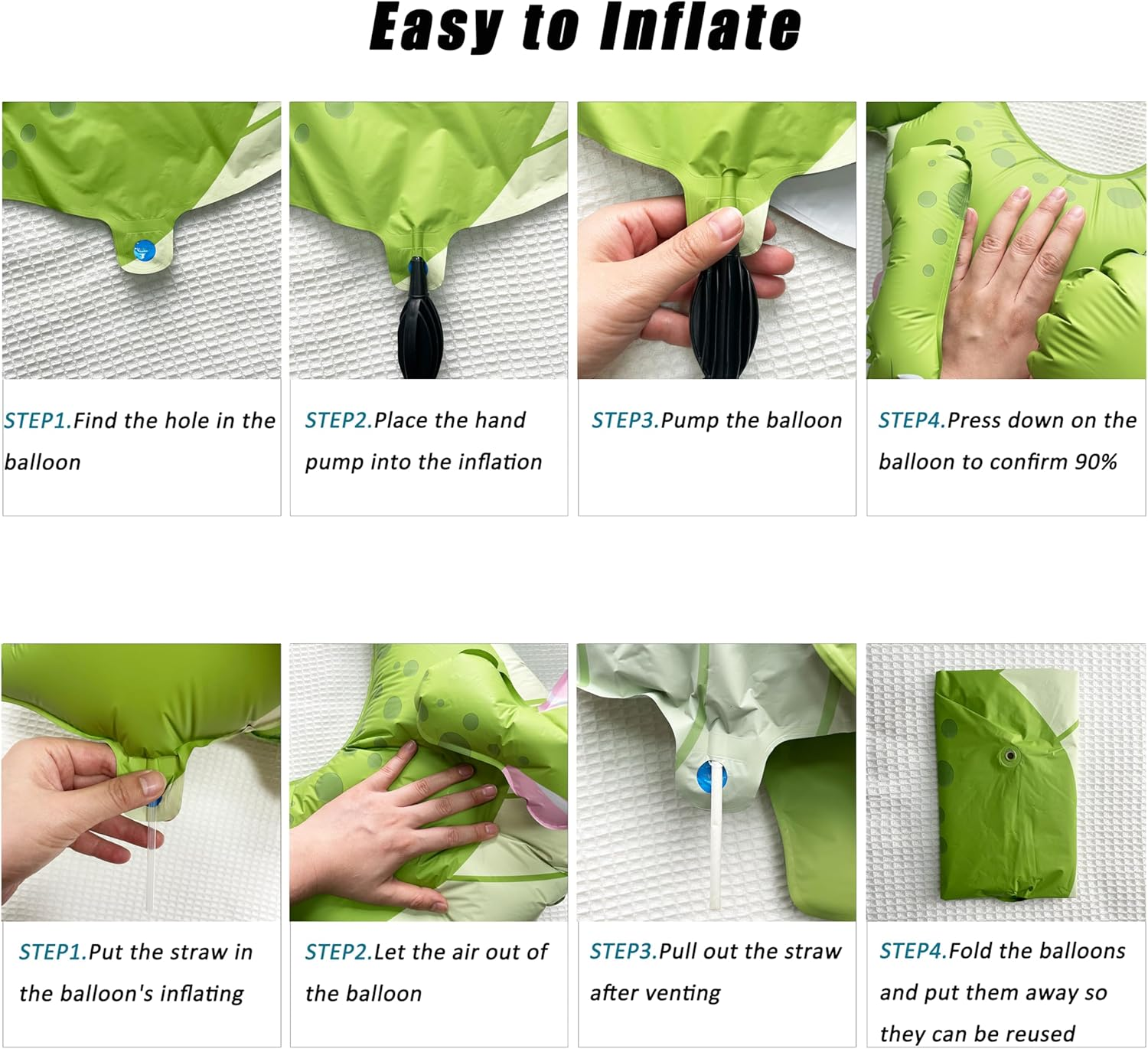 Easy to Inflate

STEP1.Find the hole in the balloon

STEP2.Place the hand pump into the inflation

STEP3.Pump the balloon

STEP4.Press down on the balloon to confirm 90%

STEP1.Put the straw in the balloon's inflating

STEP2.Let the air out of the balloon

STEP3.Pull out the straw after venting

STEP4.Fold the balloons and put them away so they can be reused