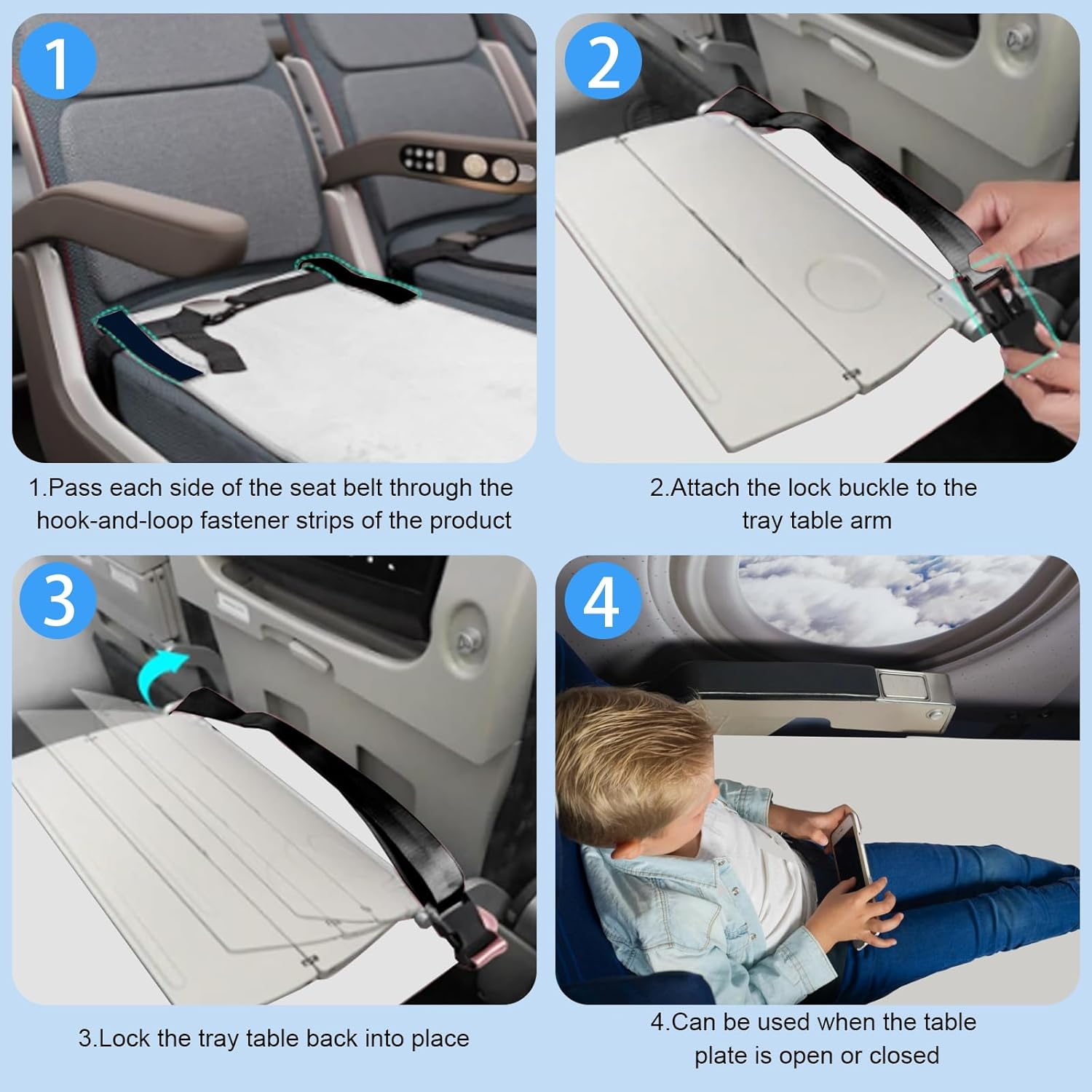 1

1.Pass each side of the seat belt through the hook-and-loop fastener strips of the product

2

2.Attach the lock buckle to the tray table arm

3

3.Lock the tray table back into place

4

4.Can be used when the table plate is open or closed