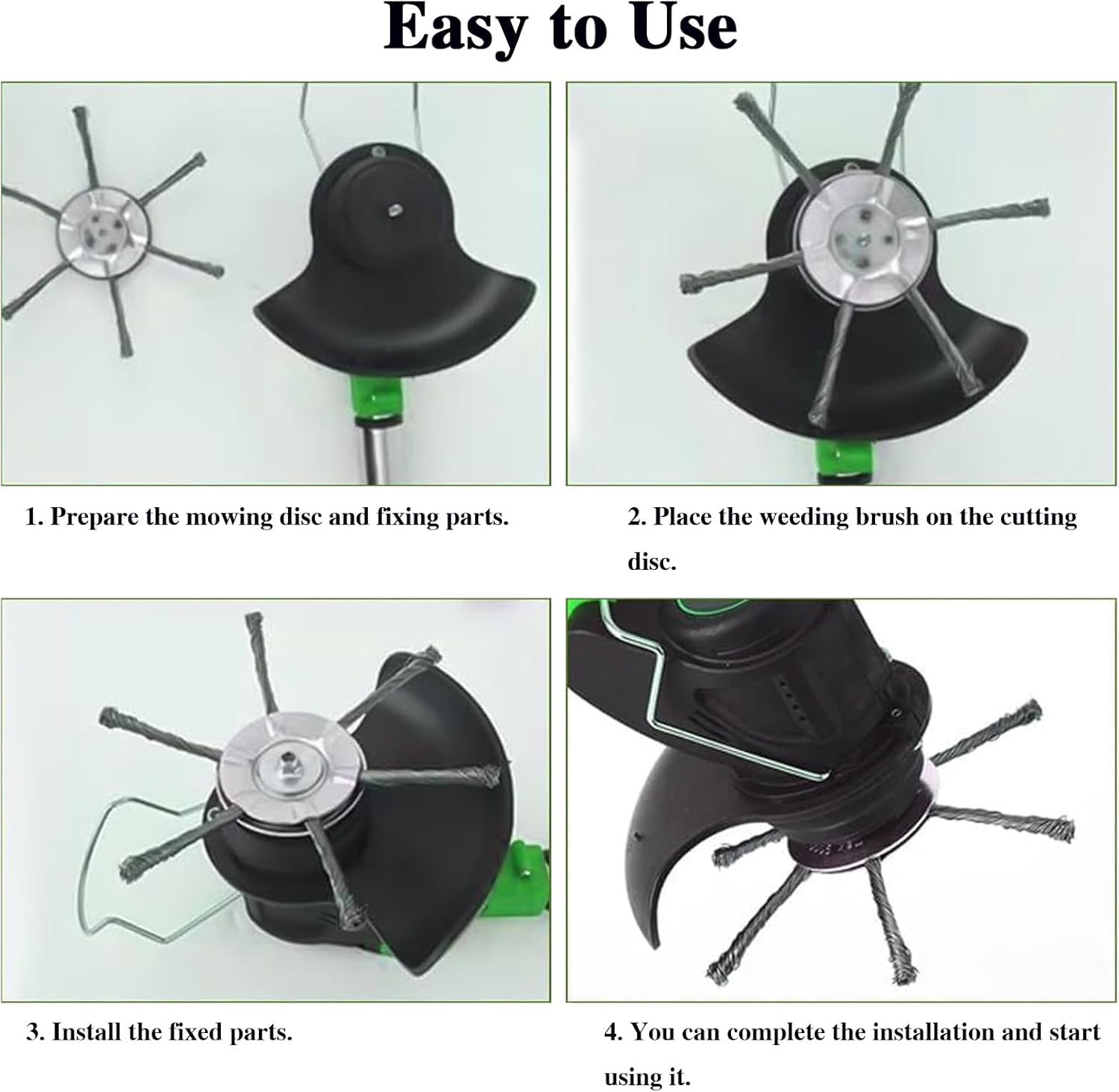 Easy to Use

1. Prepare the mowing disc and fixing parts.

2. Place the weeding brush on the cutting disc.

3. Install the fixed parts.

4. You can complete the installation and start using it.