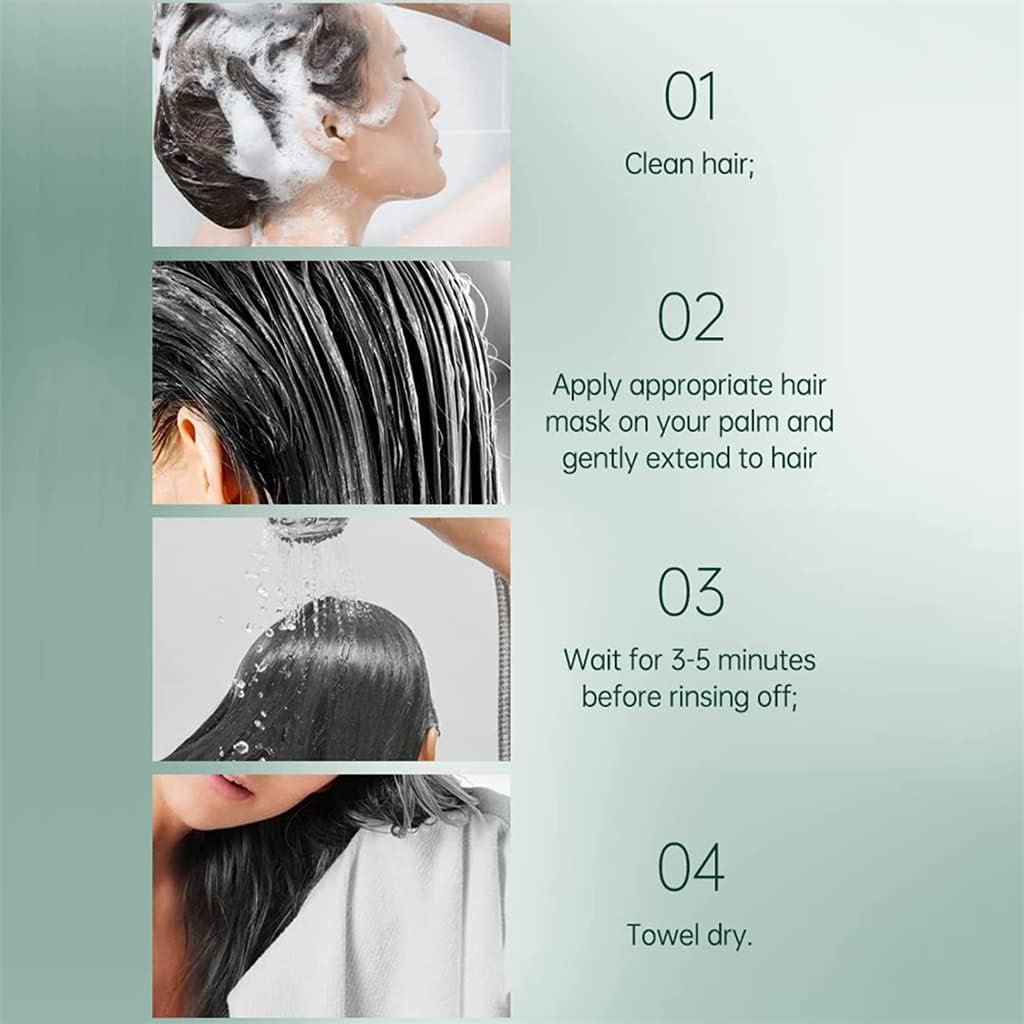 01
Clean hair;

02
Apply appropriate hair mask on your palm and gently extend to hair

03
Wait for 3-5 minutes before rinsing off;

04
Towel dry.