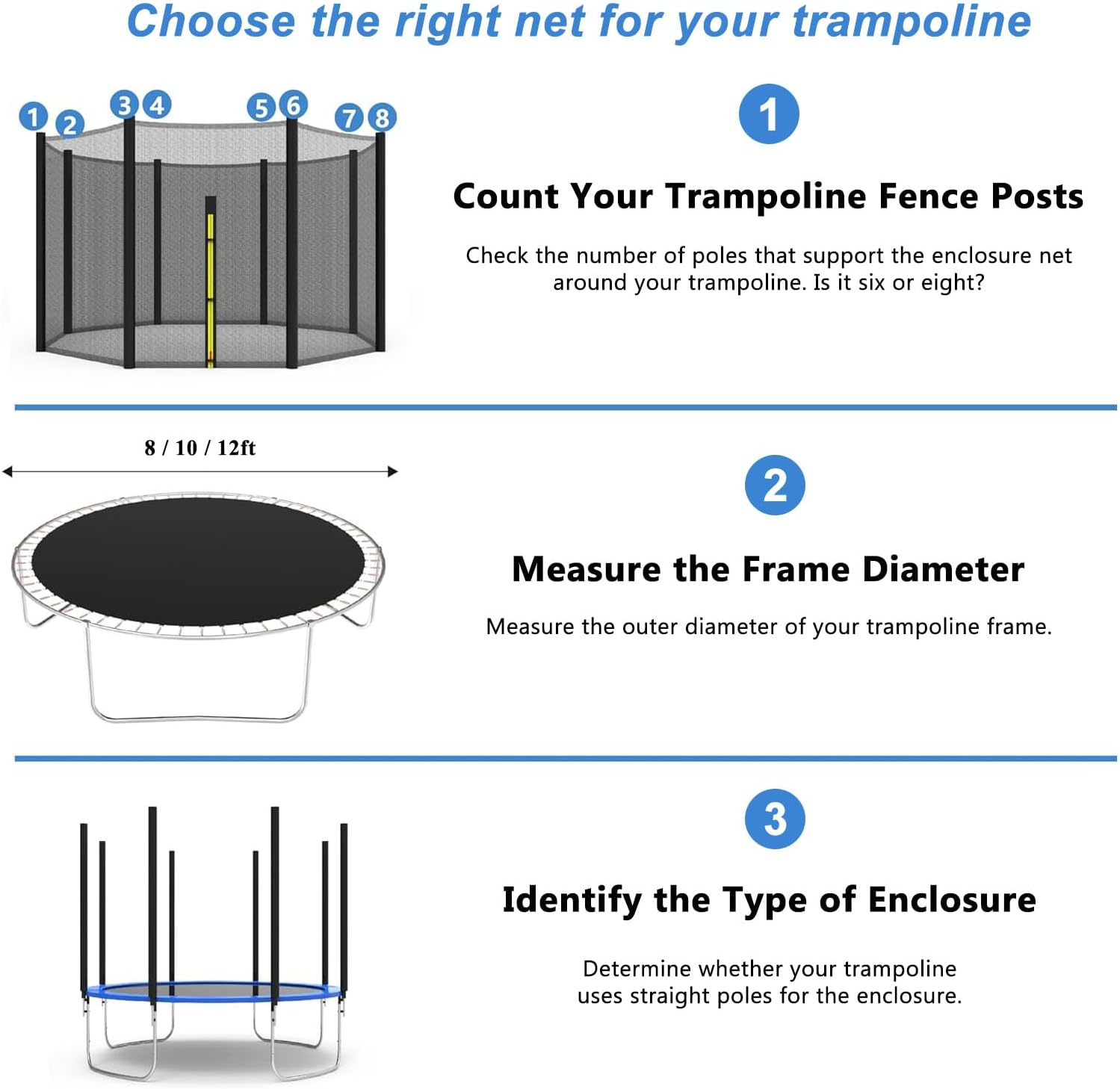 Choose the right net for your trampoline

1 2 3 4 5 6 7 8

1

Count Your Trampoline Fence Posts

Check the number of poles that support the enclosure net around your trampoline. Is it six or eight?

8 / 10 / 12ft

2

Measure the Frame Diameter

Measure the outer diameter of your trampoline frame.

3

Identify the Type of Enclosure

Determine whether your trampoline uses straight poles for the enclosure.