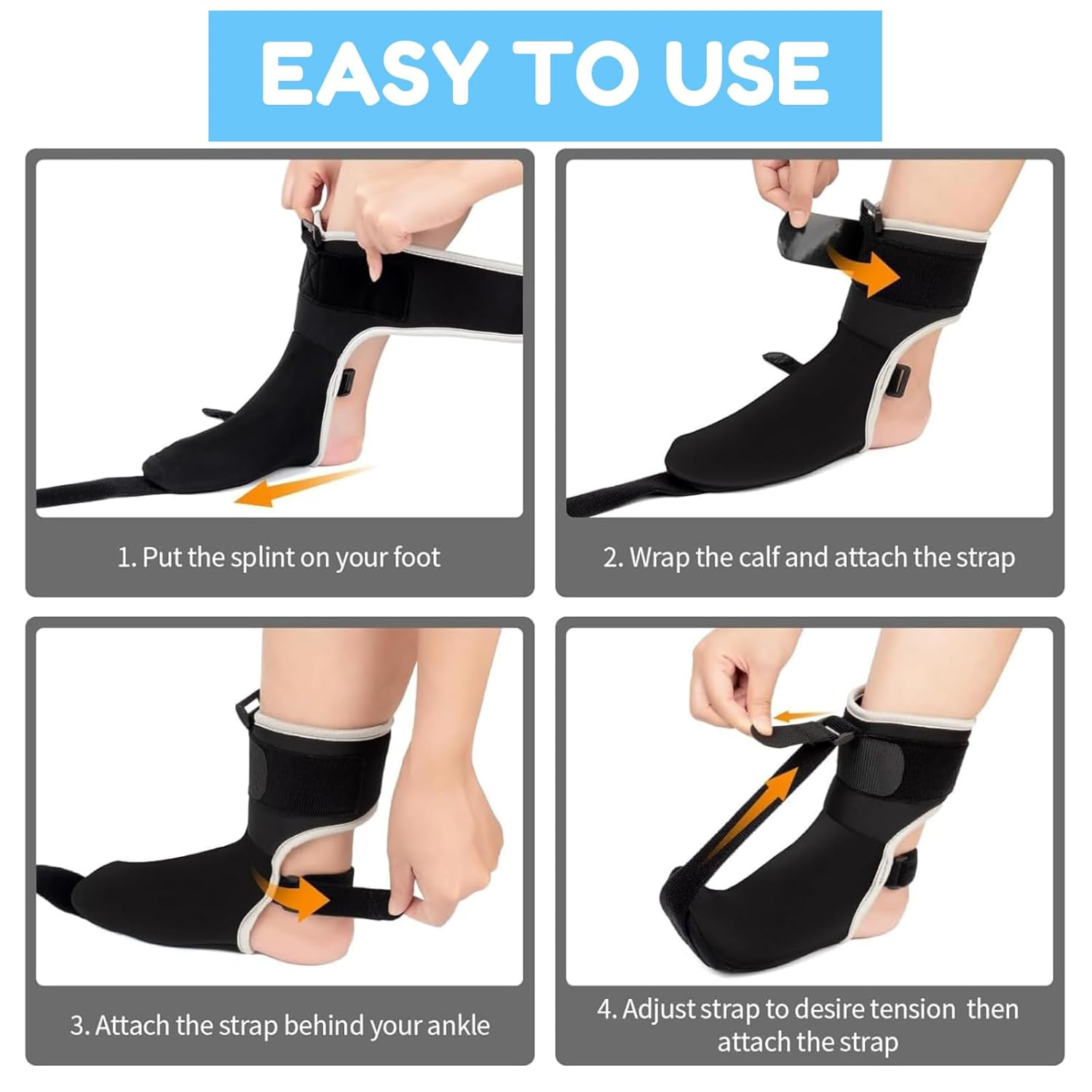 EASY TO USE

1. Put the splint on your foot

2. Wrap the calf and attach the strap

3. Attach the strap behind your ankle

4. Adjust strap to desire tension then attach the strap