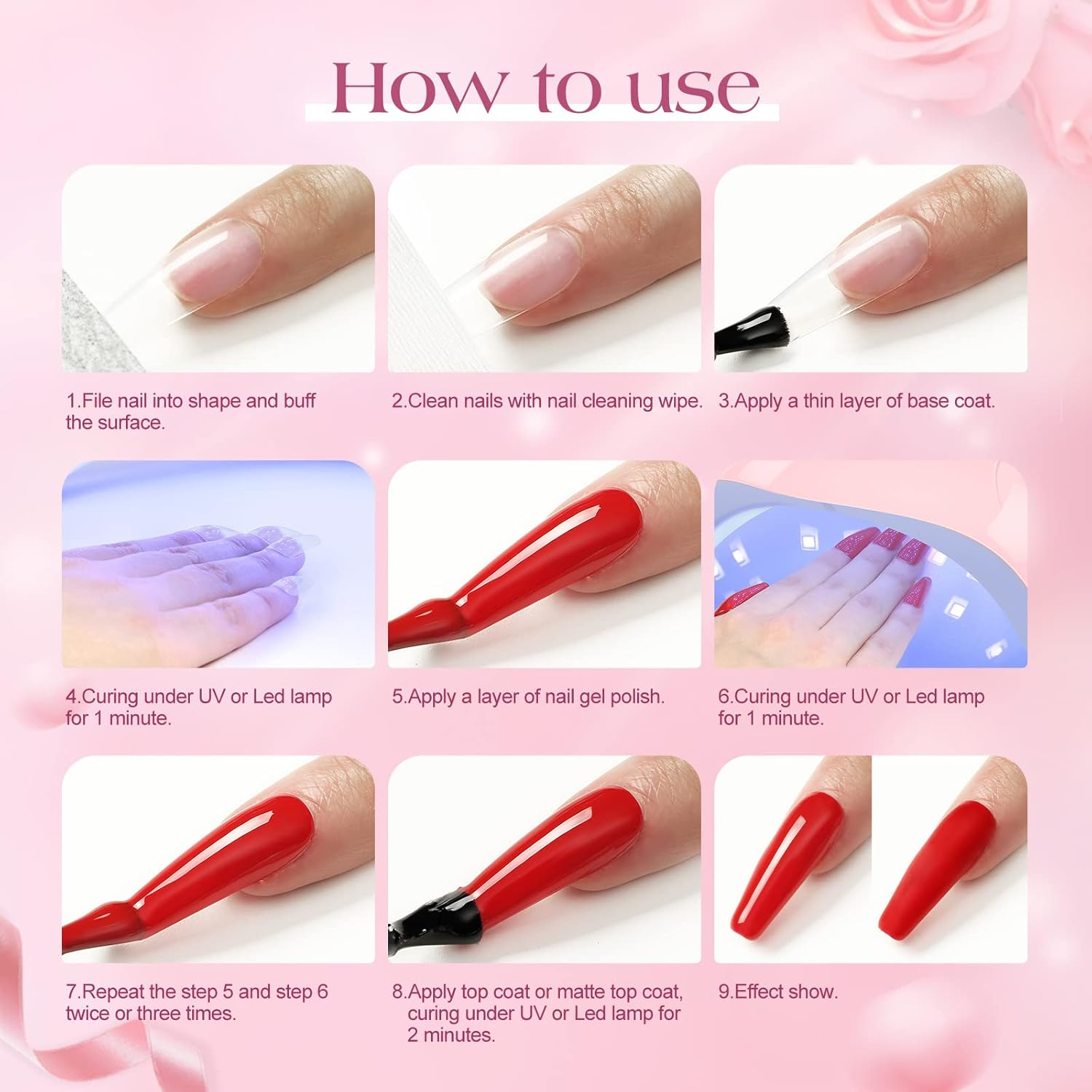 How to use

1.File nail into shape and buff the surface.

2.Clean nails with nail cleaning wipe.

3.Apply a thin layer of base coat.

4.Curing under UV or Led lamp for 1 minute.

5.Apply a layer of nail gel polish.

6.Curing under UV or Led lamp for 1 minute.

7.Repeat the step 5 and step 6 twice or three times.

8.Apply top coat or matte top coat, curing under UV or Led lamp for 2 minutes.

9.Effect show.