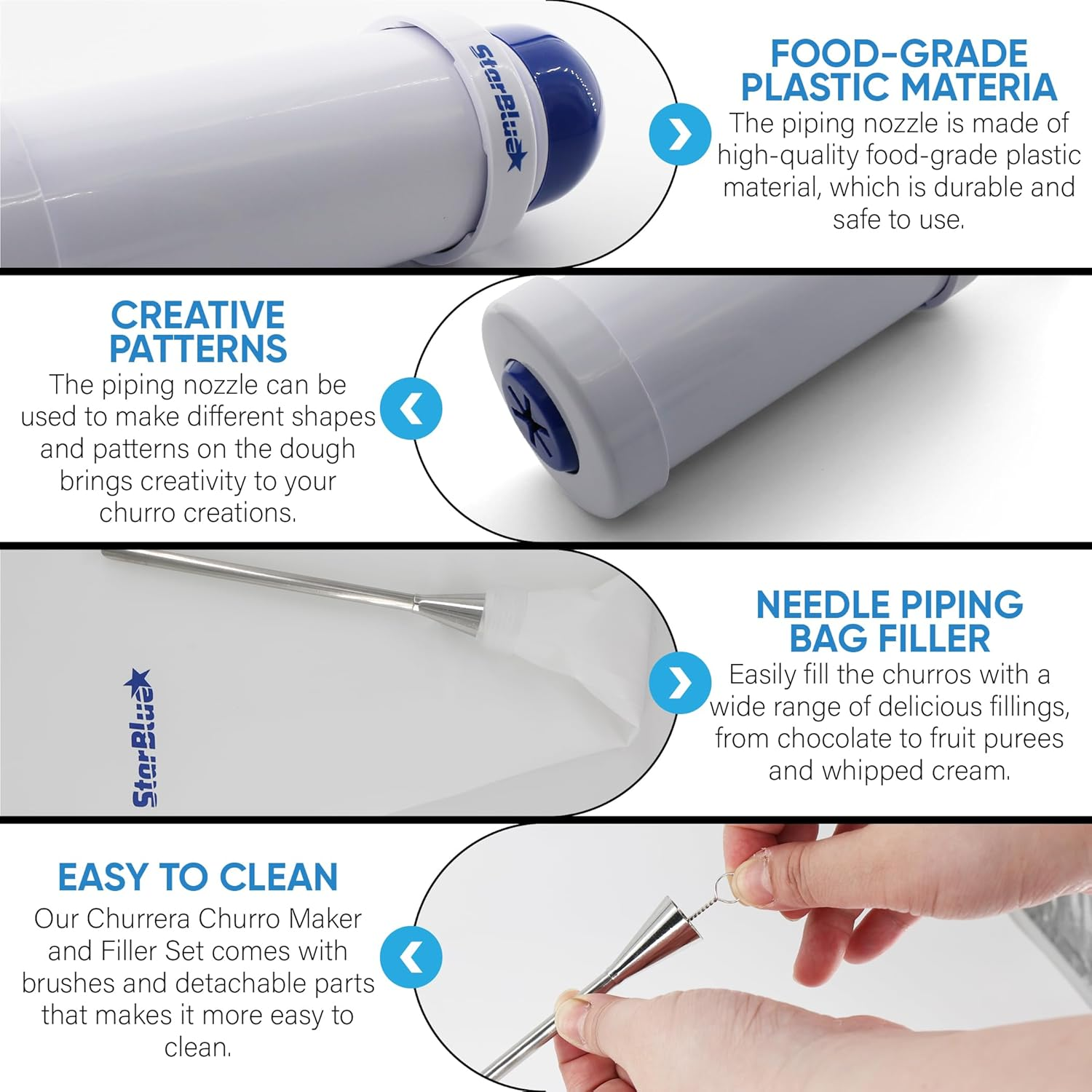 StarBlue

FOOD-GRADE PLASTIC MATERIA

The piping nozzle is made of high-quality food-grade plastic material, which is durable and safe to use.

CREATIVE PATTERNS

The piping nozzle can be used to make different shapes and patterns on the dough brings creativity to your churro creations.

StarBlue

NEEDLE PIPING BAG FILLER

Easily fill the churros with a wide range of delicious fillings, from chocolate to fruit purees and whipped cream.

EASY TO CLEAN

Our Churrera Churro Maker and Filler Set comes with brushes and detachable parts that makes it more easy to clean.