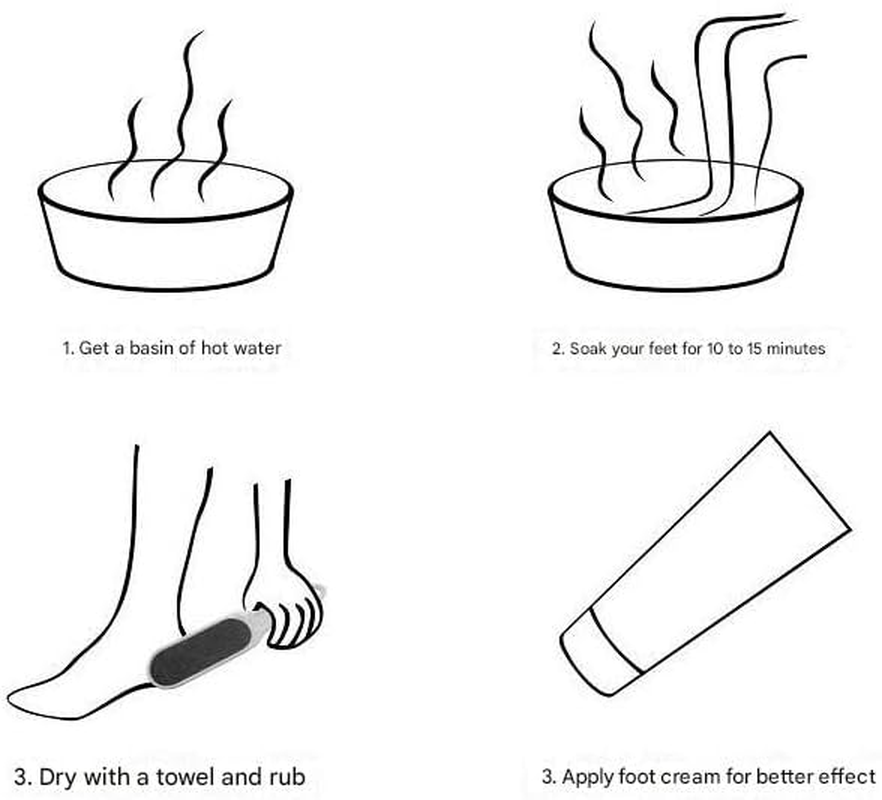 1. Get a basin of hot water

2. Soak your feet for 10 to 15 minutes

3. Dry with a towel and rub

3. Apply foot cream for better effect