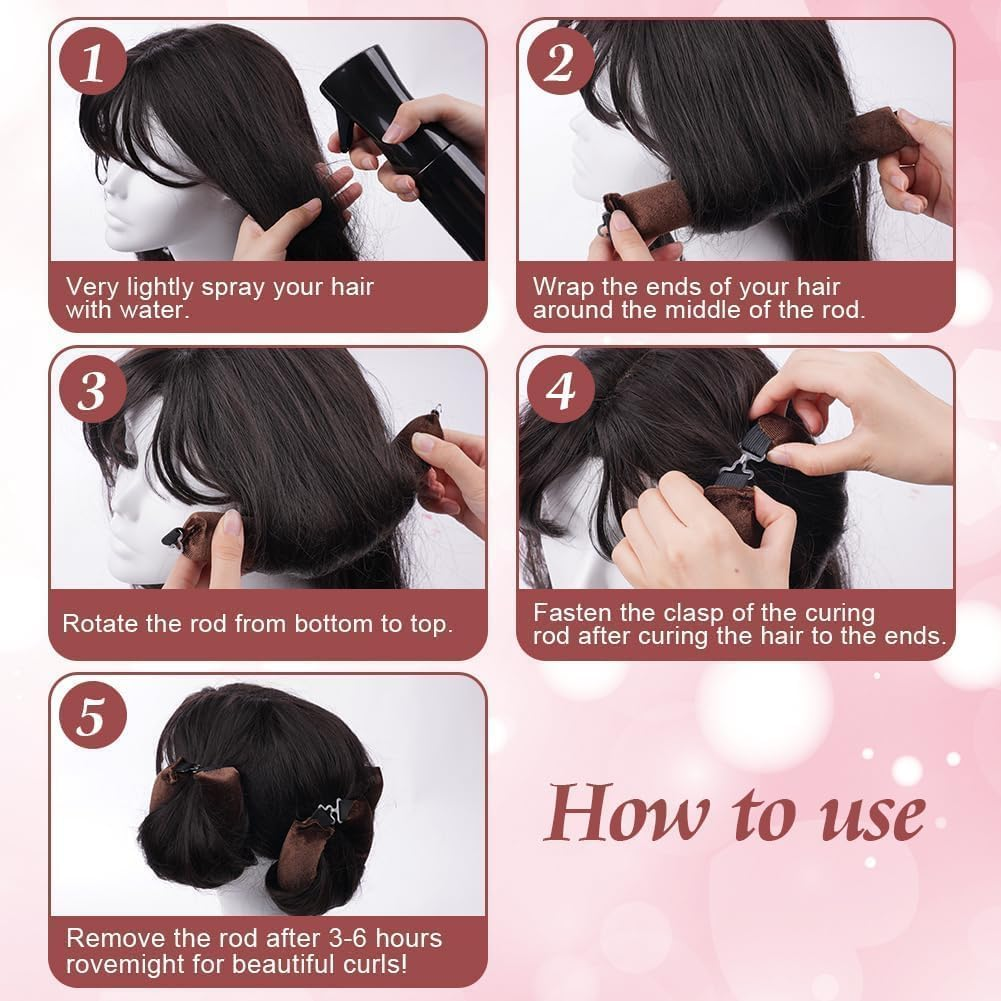 1

Very lightly spray your hair with water.

2

Wrap the ends of your hair around the middle of the rod.

3

Rotate the rod from bottom to top.

4

Fasten the clasp of the curing rod after curing the hair to the ends.

5

Remove the rod after 3-6 hours rovemight for beautiful curls!

How to use