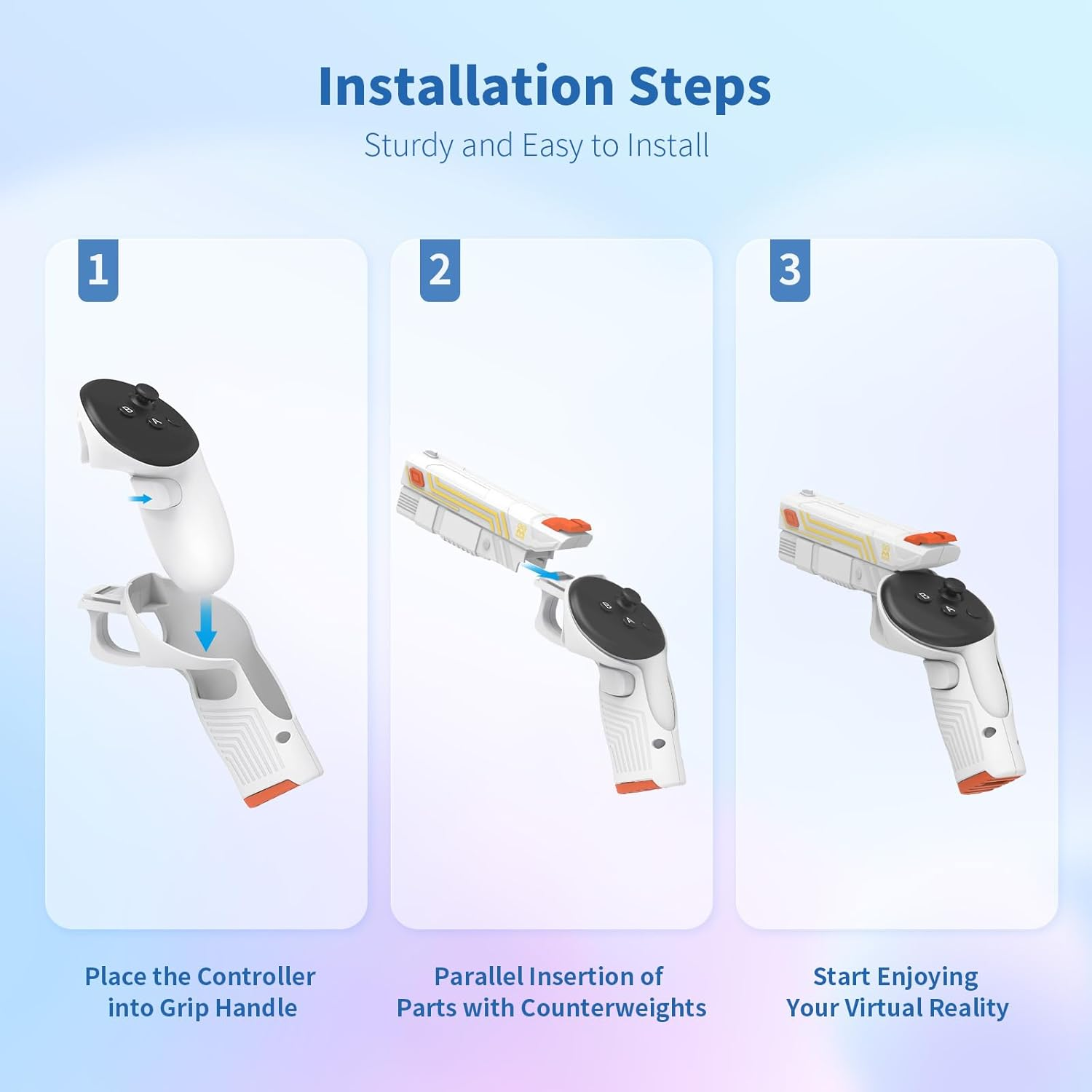 Installation Steps
Sturdy and Easy to Install

1

B A

Place the Controller into Grip Handle

2

B A

Parallel Insertion of Parts with Counterweights

3

B A

Start Enjoying Your Virtual Reality