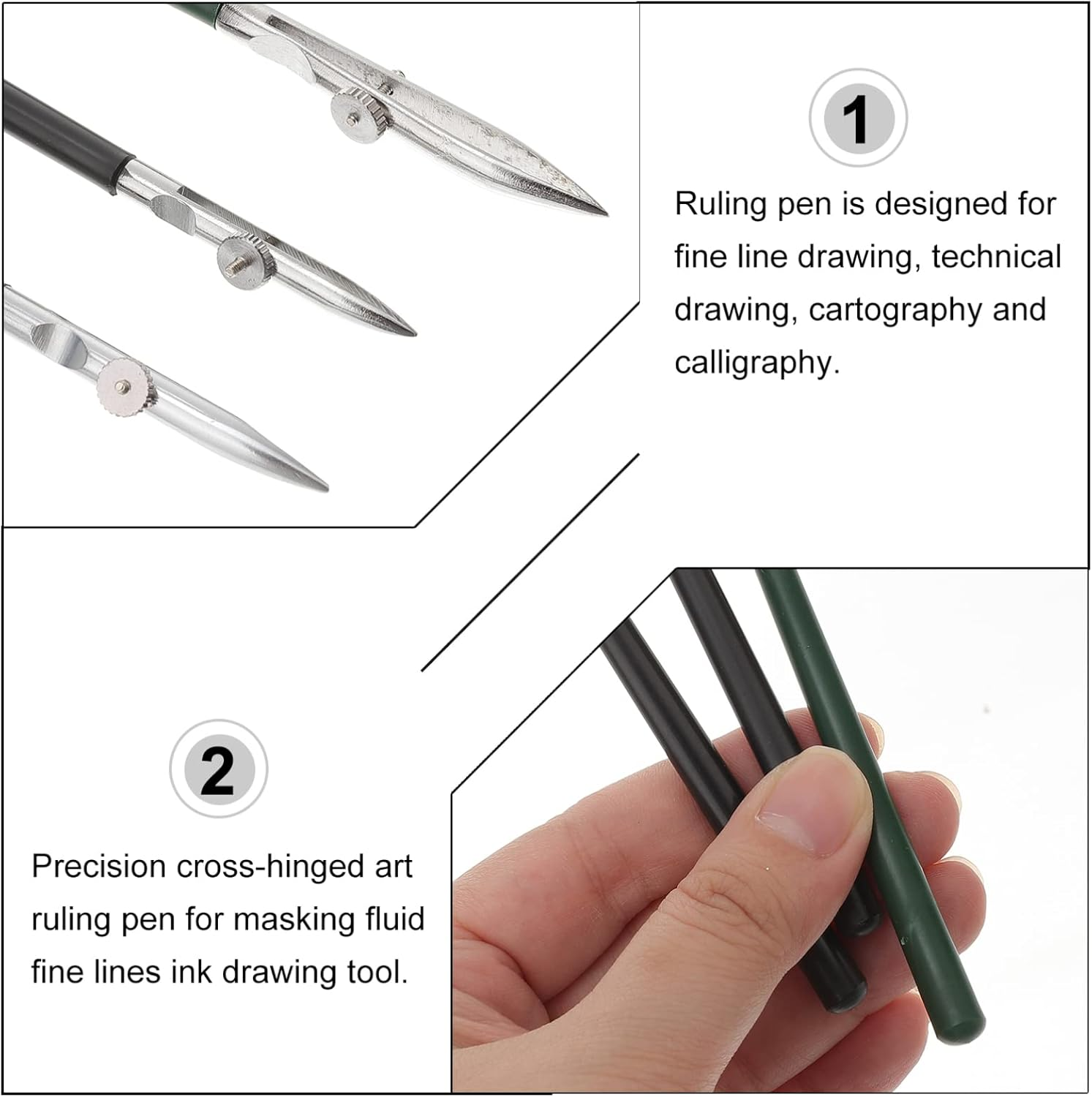 1

Ruling pen is designed for fine line drawing, technical drawing, cartography and calligraphy.

2

Precision cross-hinged art ruling pen for masking fluid fine lines ink drawing tool.