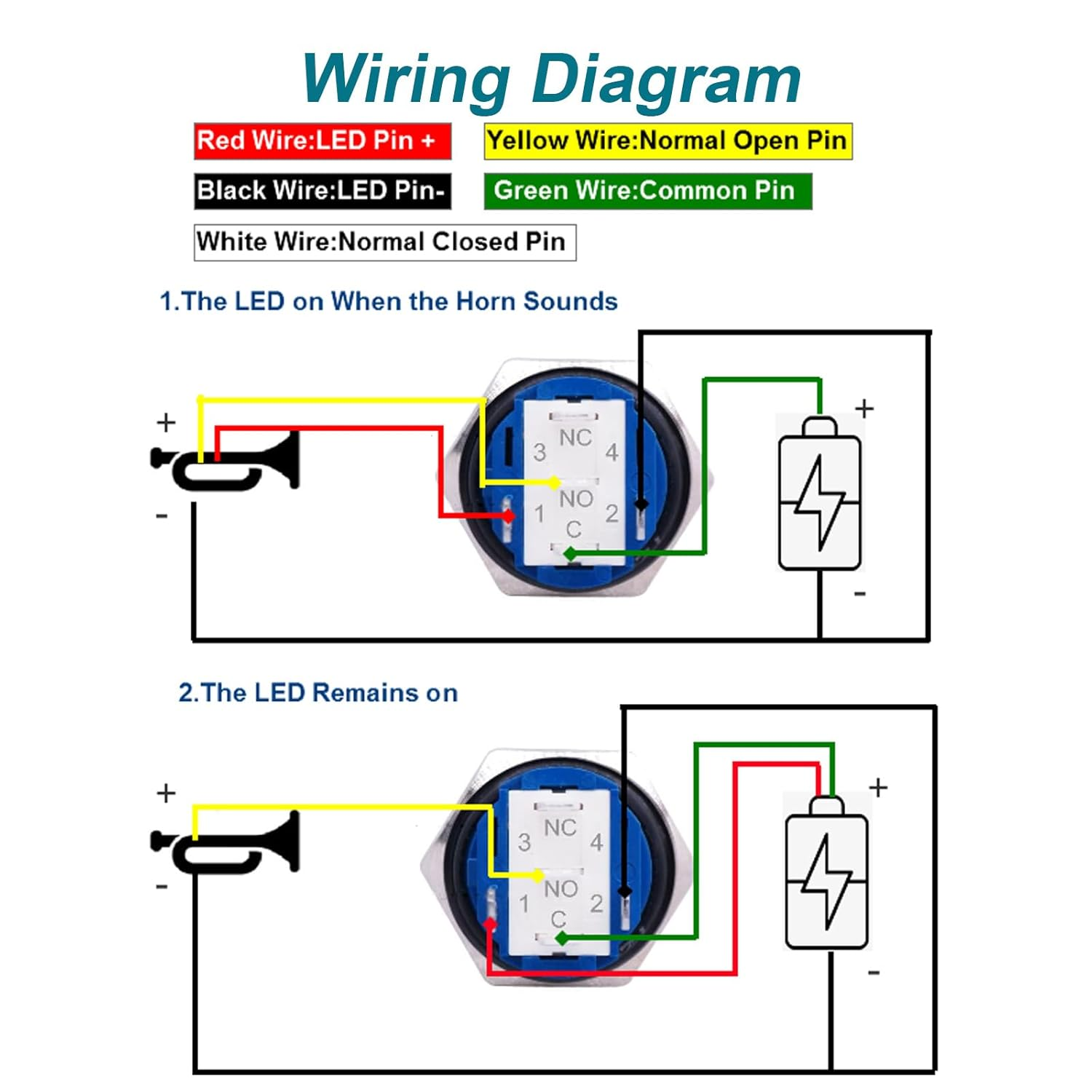 Wiring Diagram

Red Wire:LED Pin +

Yellow Wire:Normal Open Pin

Black Wire:LED Pin-

Green Wire:Common Pin

White Wire:Normal Closed Pin

1.The LED on When the Horn Sounds

+
-
3 NC 4
1 NO 2
C
+
-

2.The LED Remains on

+
-
3 NC 4
1 NO 2
C
+
-