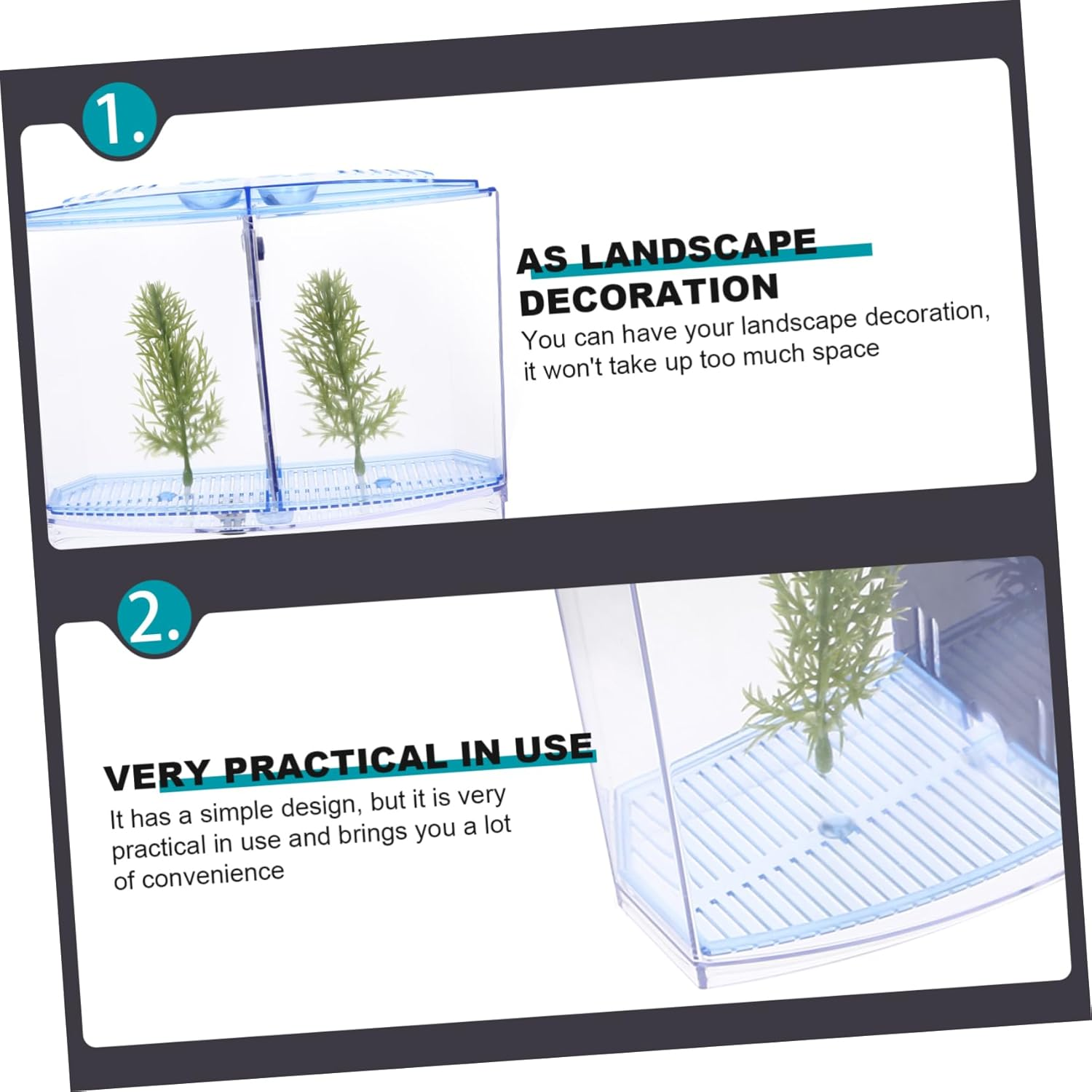 1.

AS LANDSCAPE DECORATION

You can have your landscape decoration, it won't take up too much space

2.

VERY PRACTICAL IN USE

It has a simple design, but it is very practical in use and brings you a lot of convenience