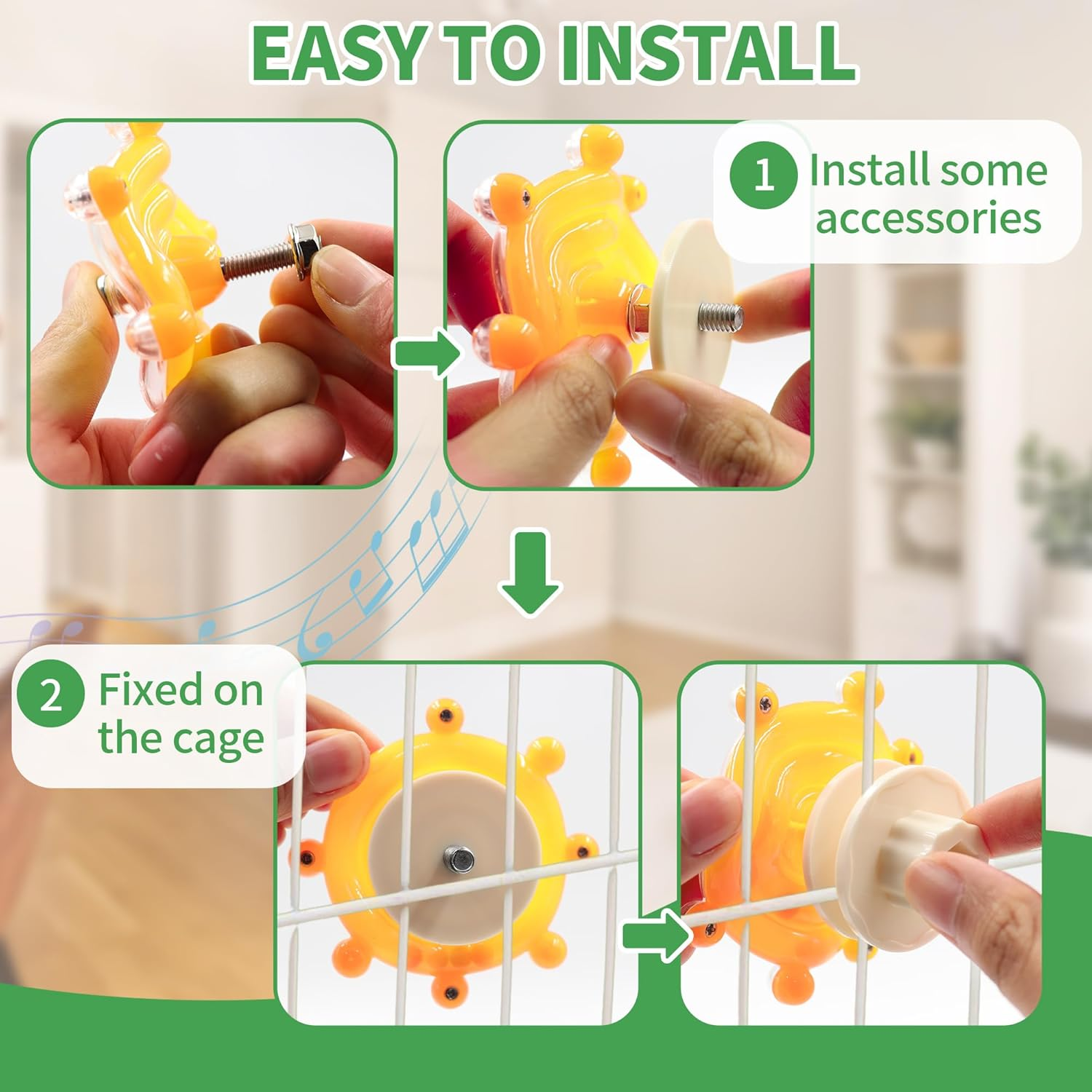 EASY TO INSTALL

1 Install some accessories

2 Fixed on the cage