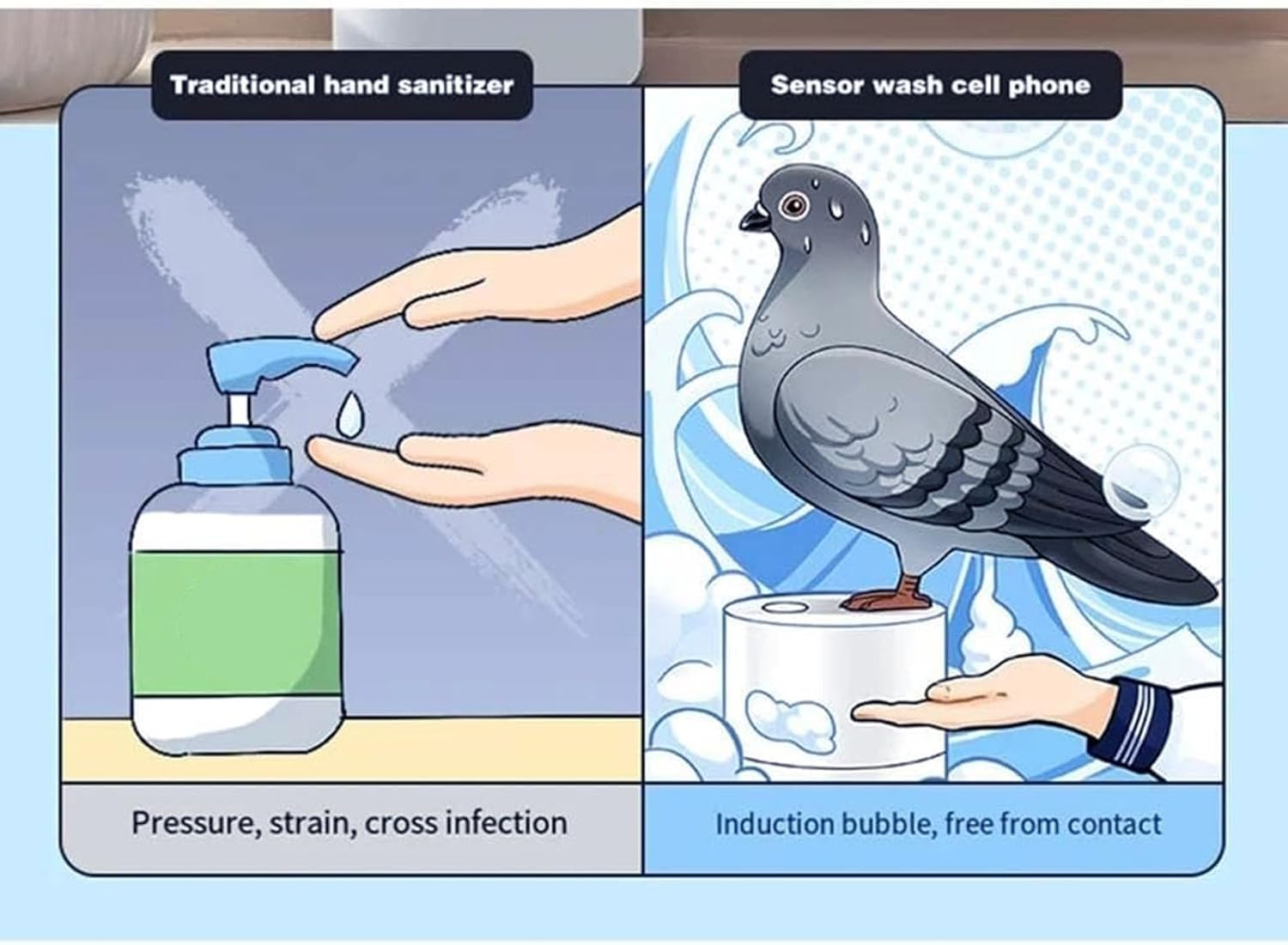 Traditional hand sanitizer

Pressure, strain, cross infection

Sensor wash cell phone

Induction bubble, free from contact