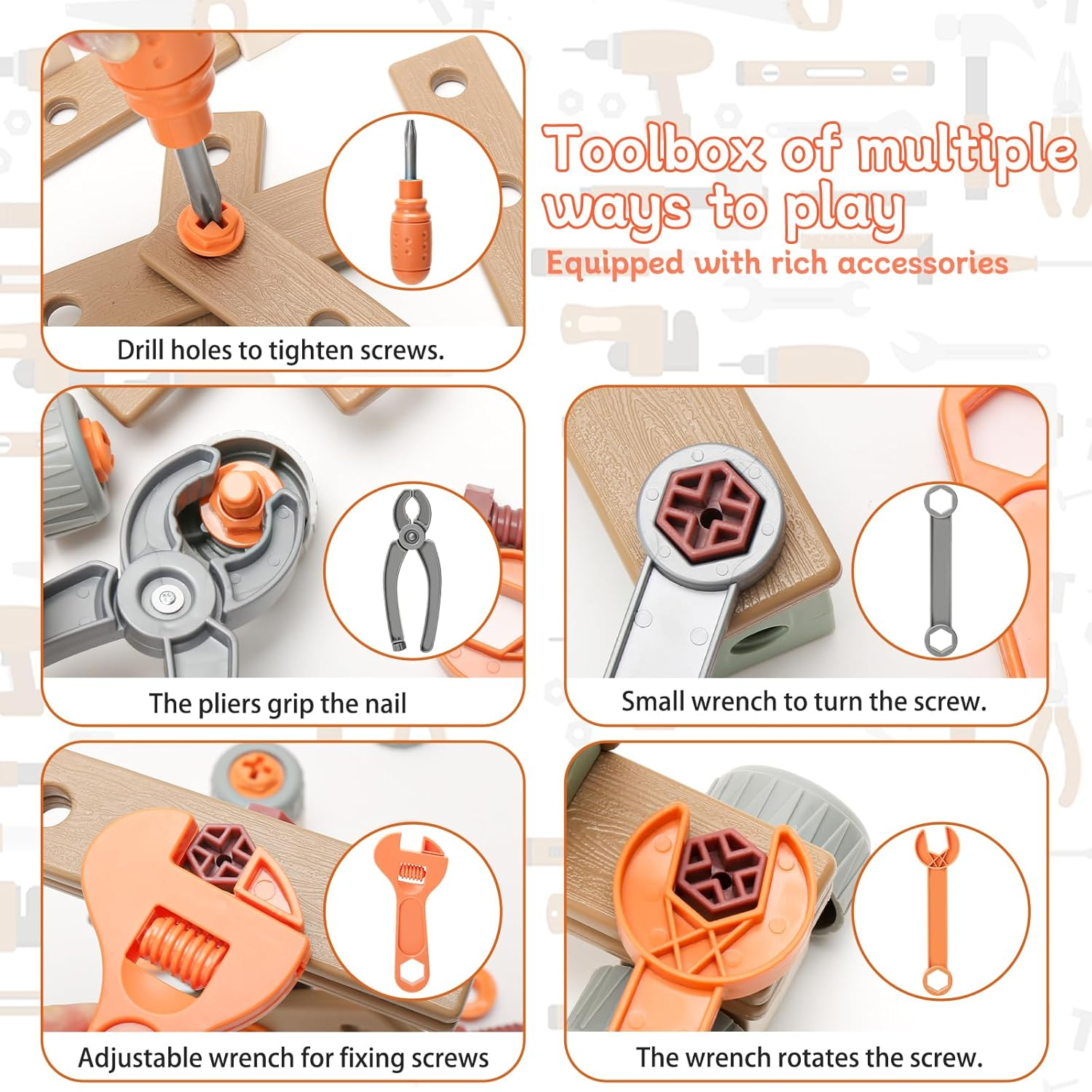 Toolbox of multiple ways to play
Equipped with rich accessories

Drill holes to tighten screws.

The pliers grip the nail

Small wrench to turn the screw.

Adjustable wrench for fixing screws

The wrench rotates the screw.