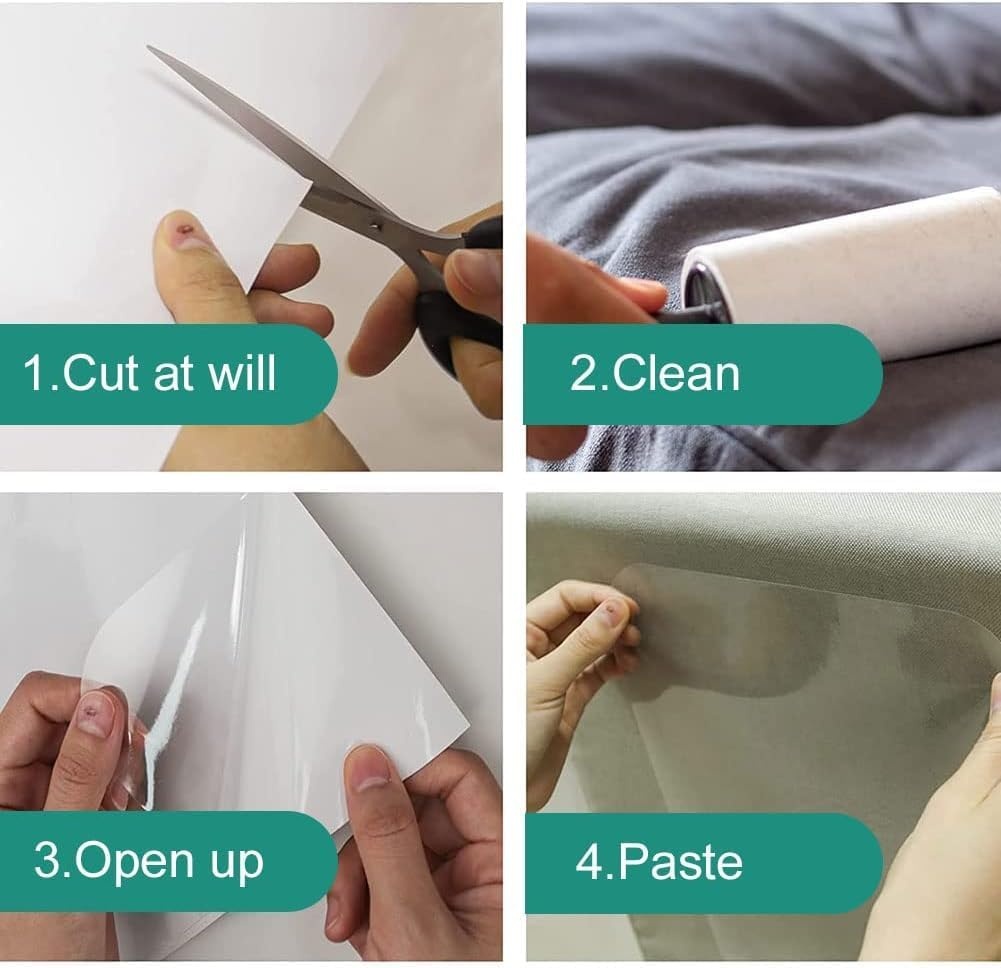 1.Cut at will

2.Clean

3.Open up

4.Paste