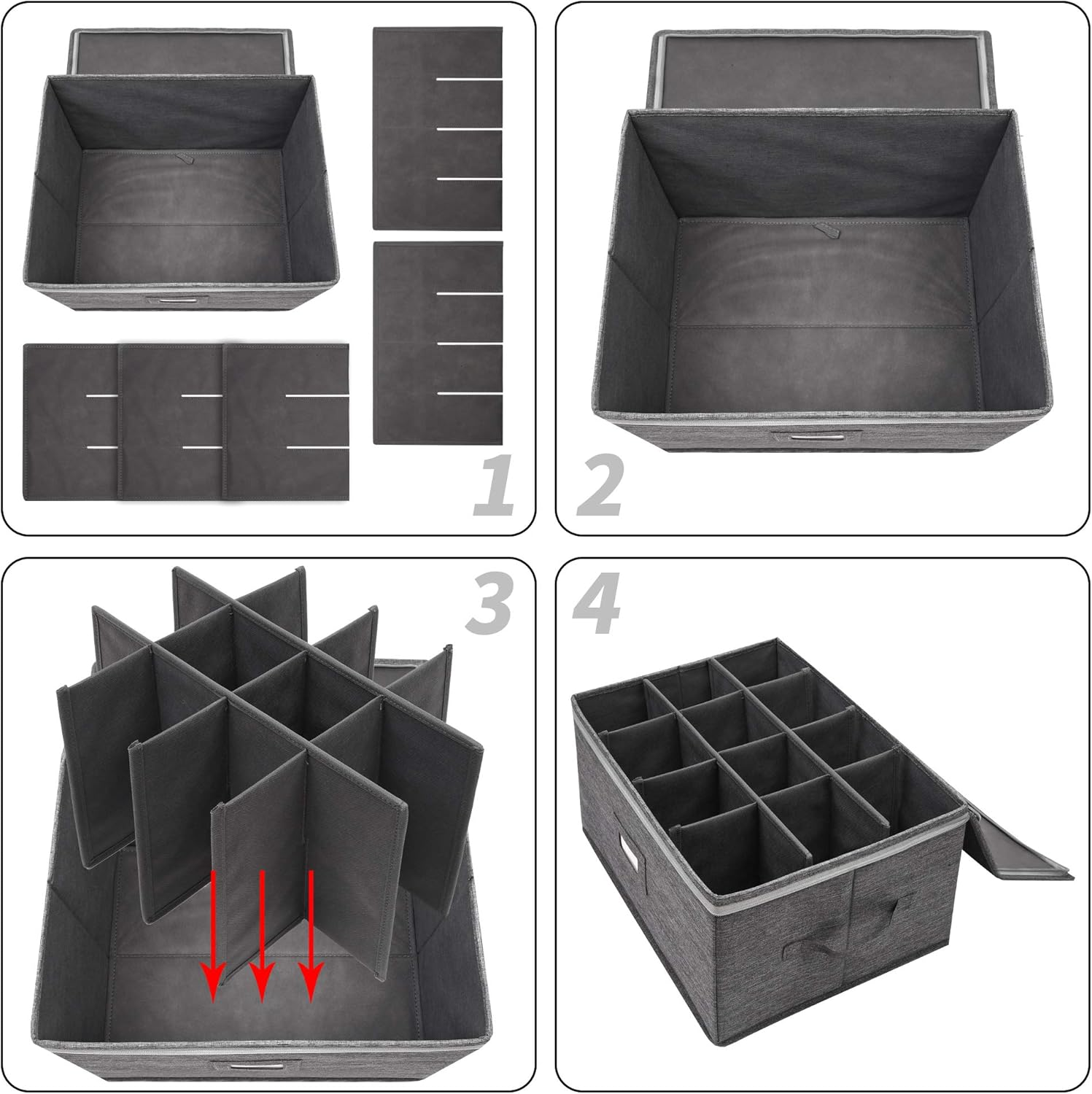 1

2

3

4