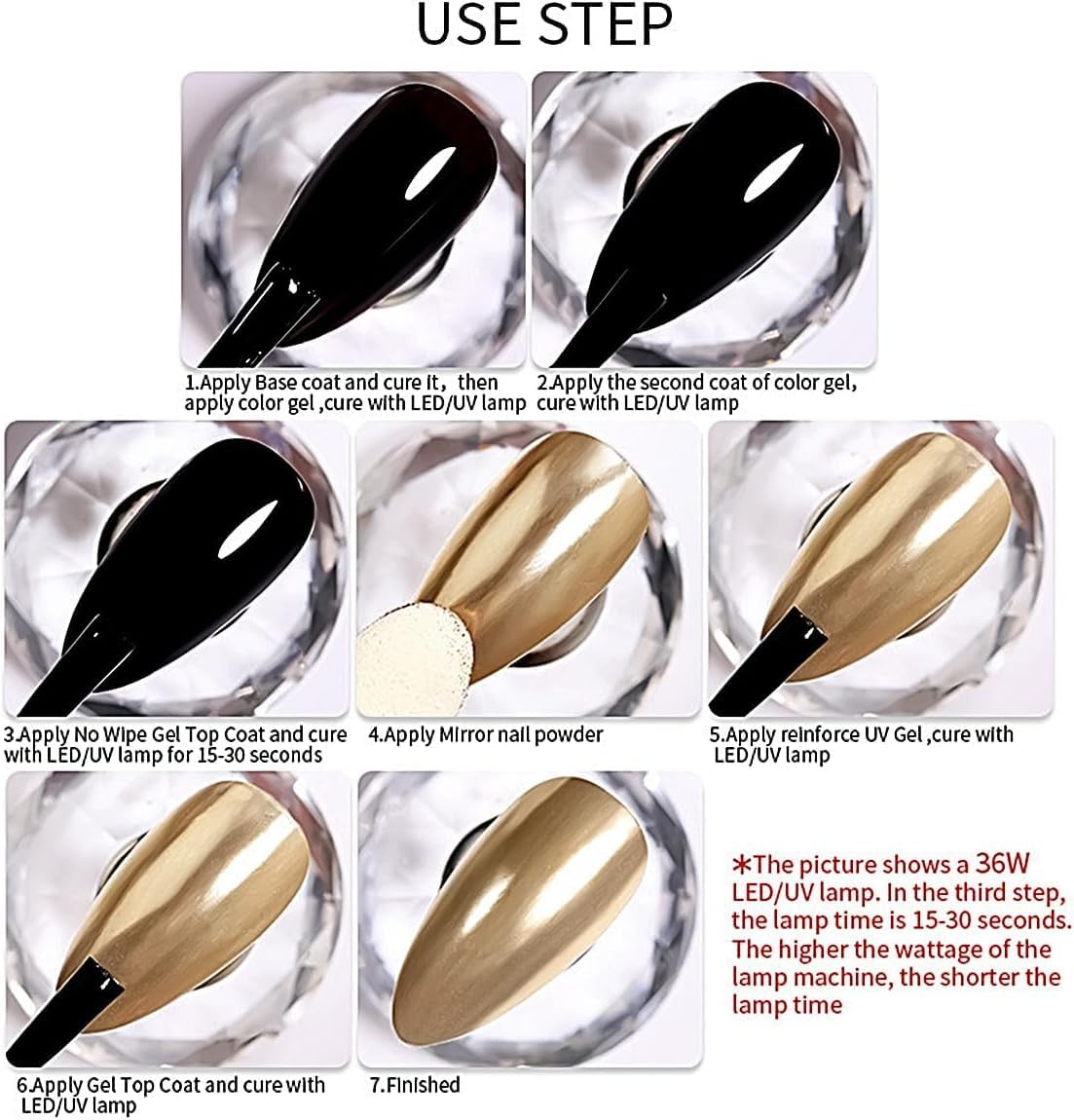 USE STEP

1.Apply Base coat and cure it，then apply color gel ,cure with LED/UV lamp

2.Apply the second coat of color gel, cure with LED/UV lamp

3.Apply No Wipe Gel Top Coat and cure with LED/UV lamp for 15-30 seconds

4.Apply Mirror nail powder

5.Apply reinforce UV Gel ,cure with LED/UV lamp

6.Apply Gel Top Coat and cure with LED/UV lamp

7.Finished

*The picture shows a 36W LED/UV lamp. In the third step, the lamp time is 15-30 seconds. The higher the wattage of the lamp machine, the shorter the lamp time