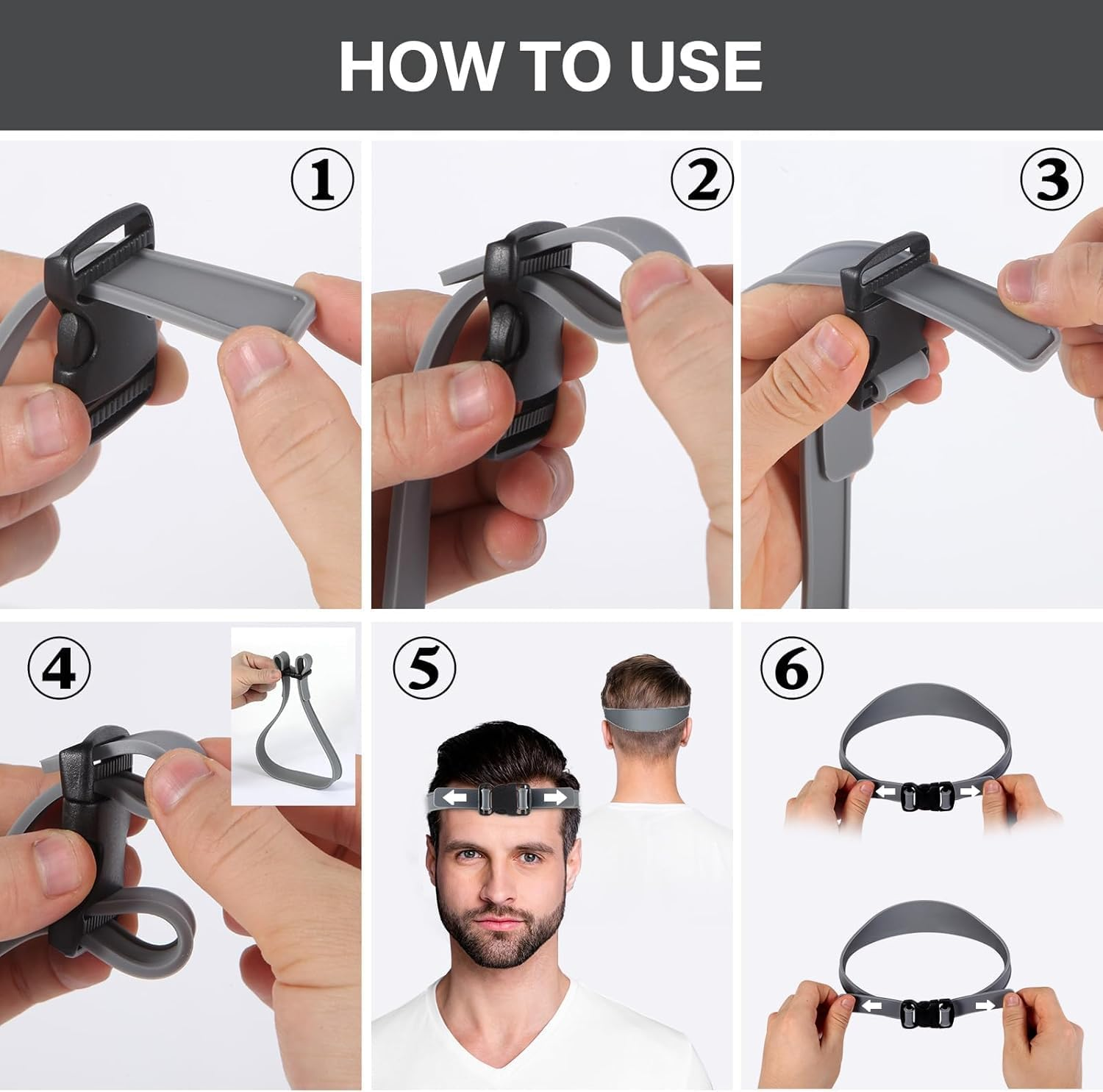 HOW TO USE

①

②

③

④

⑤

⑥