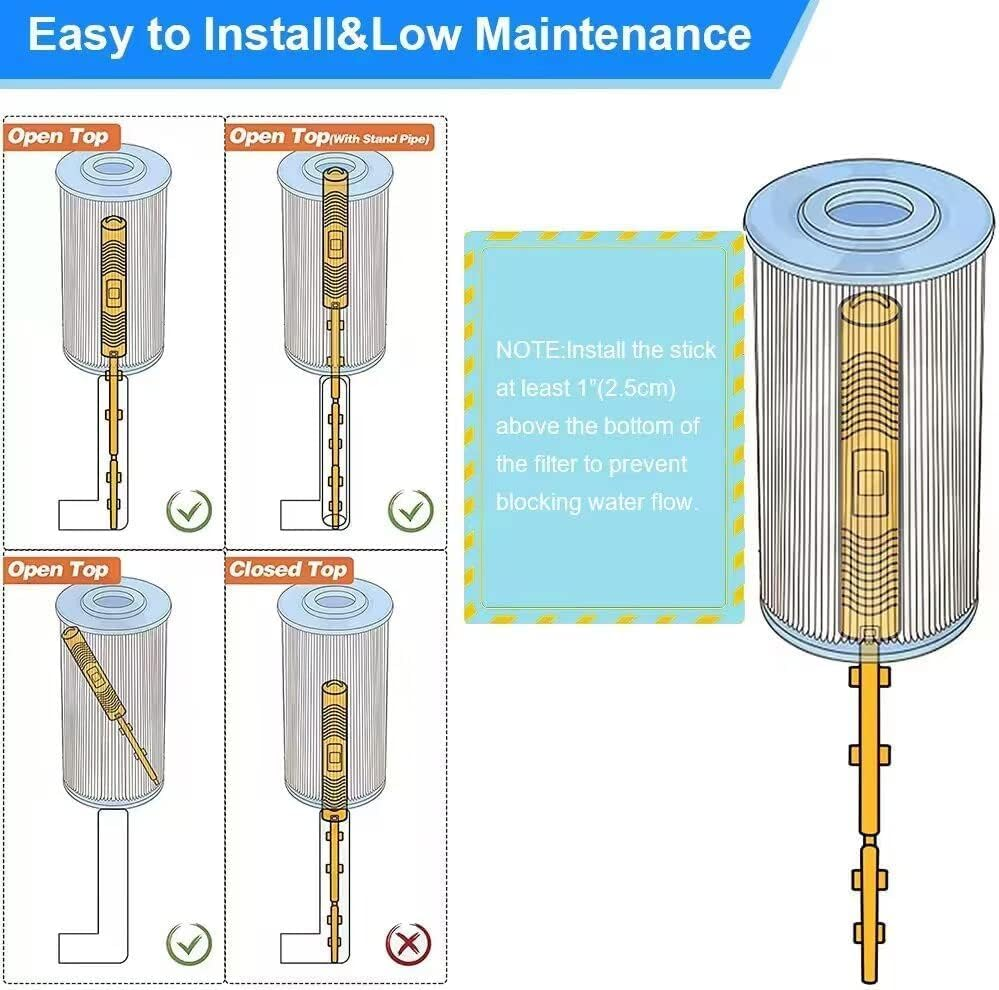 Easy to Install&Low Maintenance

Open Top

Open Top(With Stand Pipe)

Open Top

Closed Top

NOTE:Install the stick at least 1"(2.5cm) above the bottom of the filter to prevent blocking water flow.