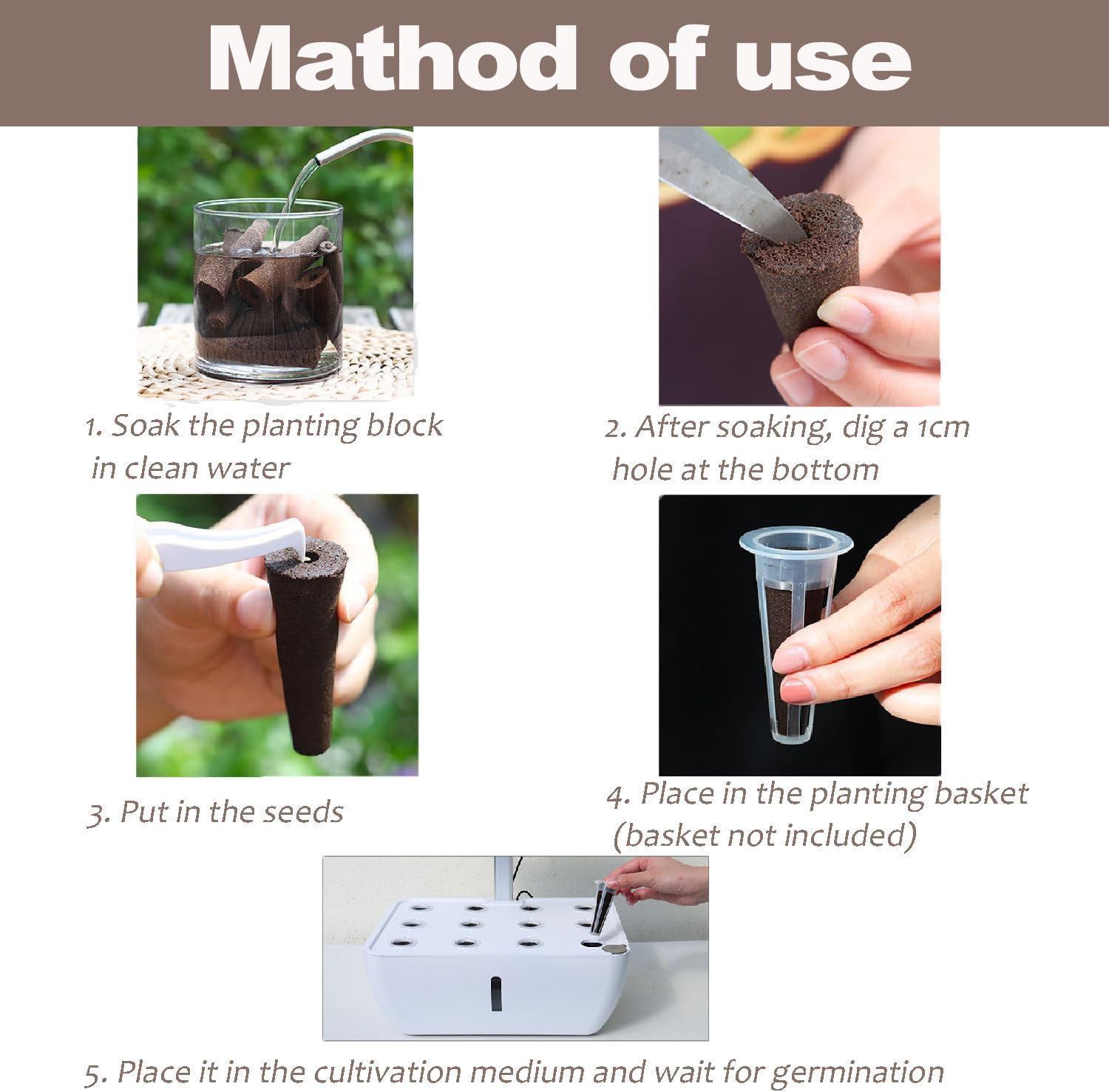 Mathod of use

1. Soak the planting block in clean water

2. After soaking, dig a 1cm hole at the bottom

3. Put in the seeds

4. Place in the planting basket (basket not included)

5. Place it in the cultivation medium and wait for germination