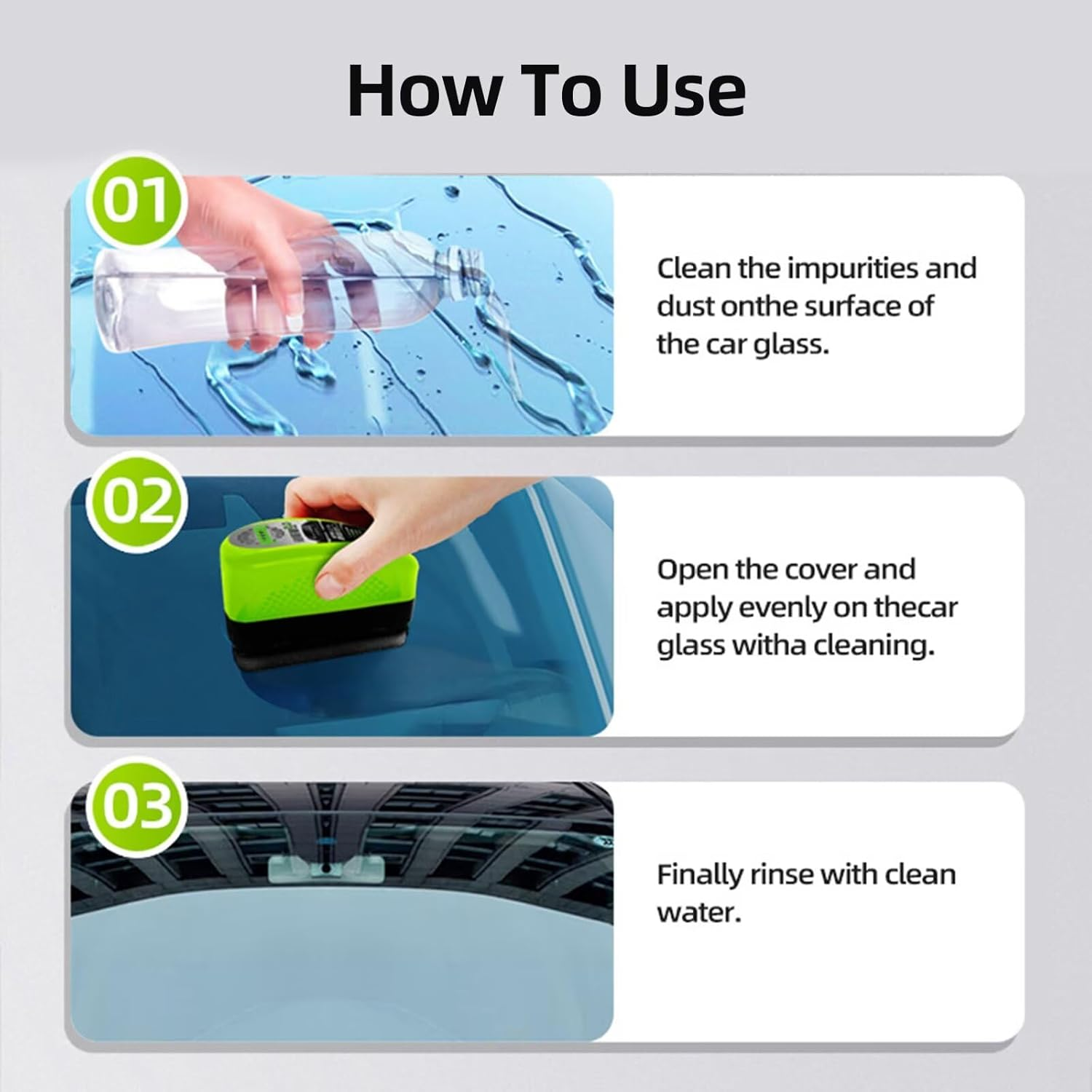 How To Use

01

Clean the impurities and dust onthe surface of the car glass.

02

Open the cover and apply evenly on thecar glass witha cleaning.

03

Finally rinse with clean water.