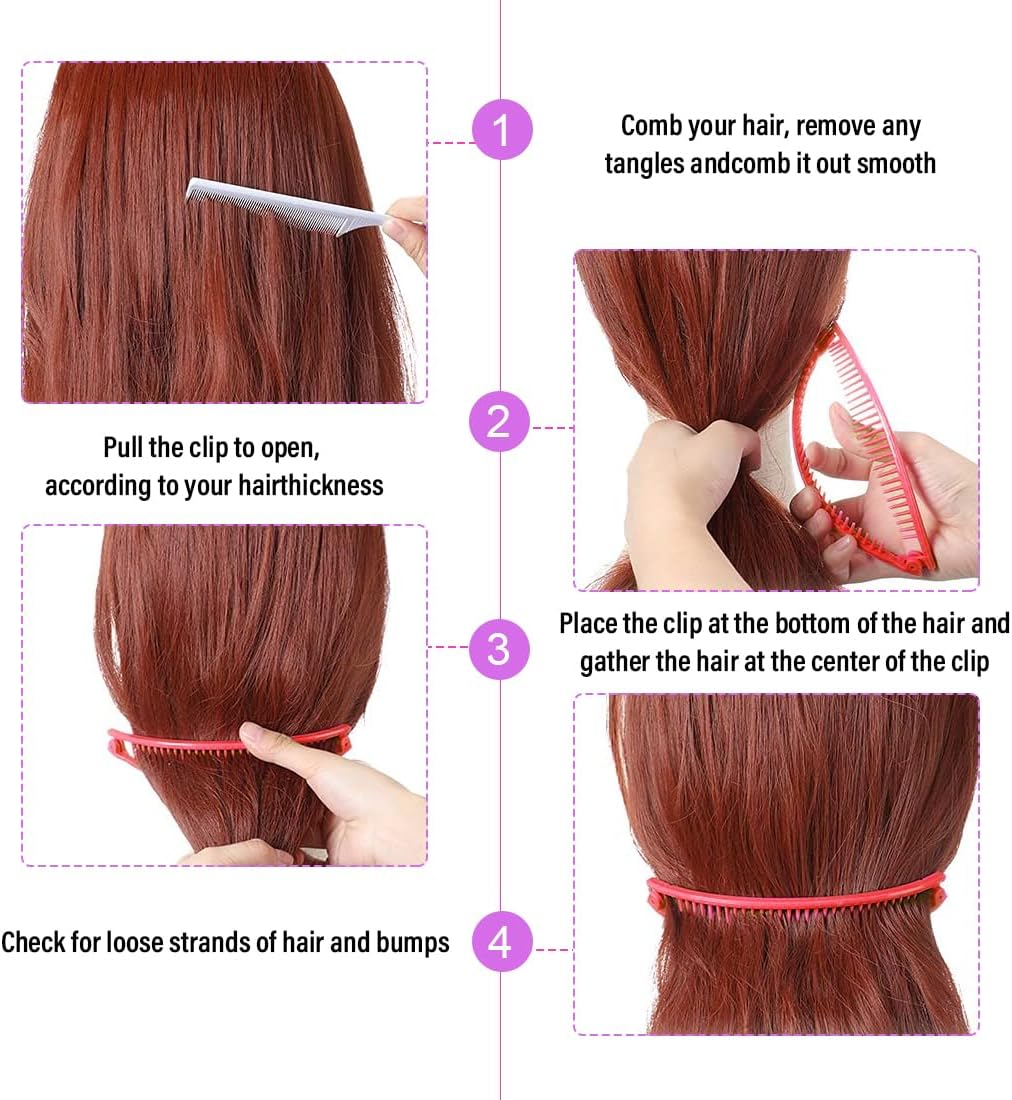 1

Comb your hair, remove any tangles andcomb it out smooth

2

Pull the clip to open, according to your hairthickness

3

Place the clip at the bottom of the hair and gather the hair at the center of the clip

4

Check for loose strands of hair and bumps