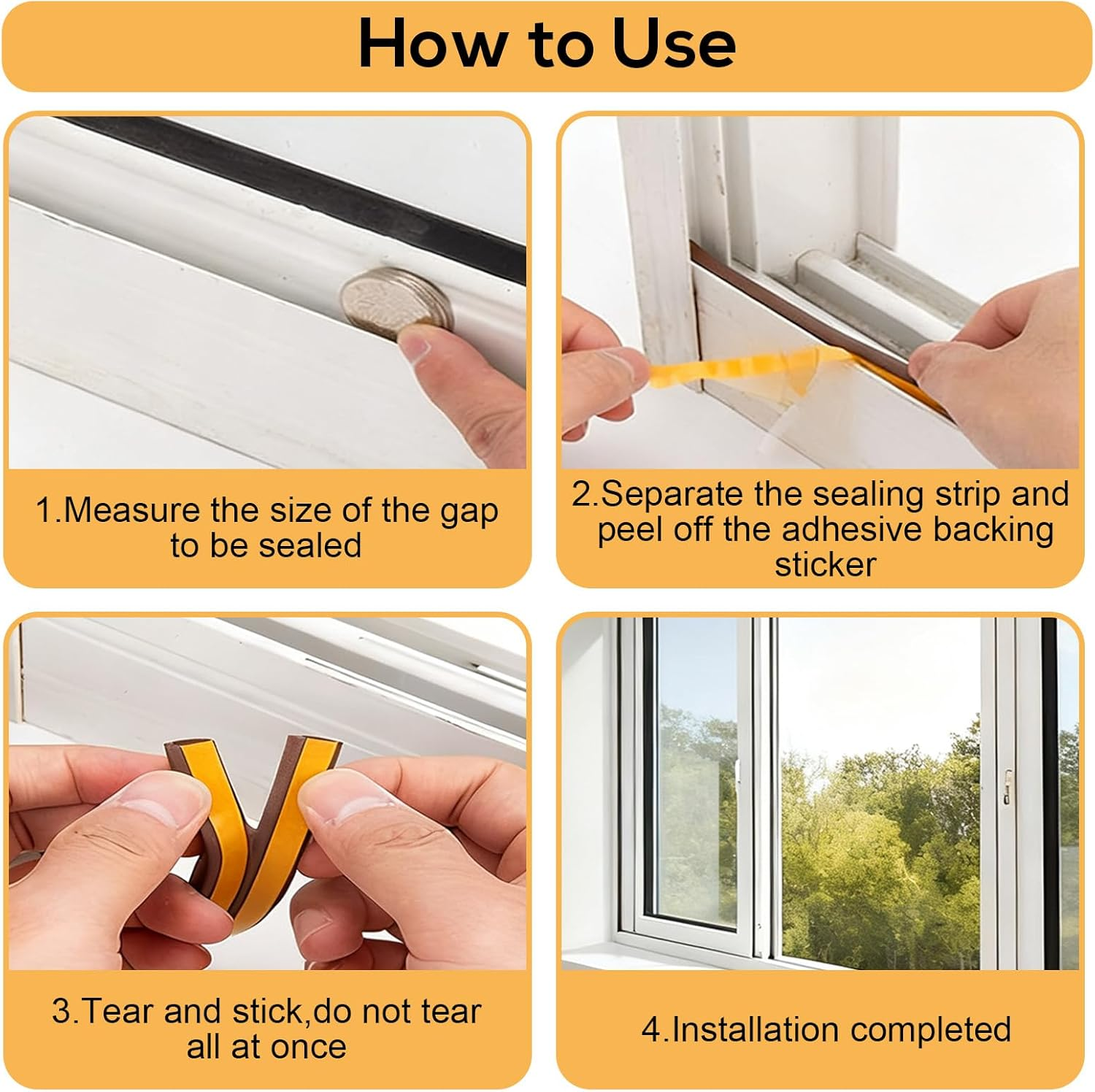 How to Use

1.Measure the size of the gap to be sealed

2.Separate the sealing strip and peel off the adhesive backing sticker

3.Tear and stick,do not tear all at once

4.Installation completed