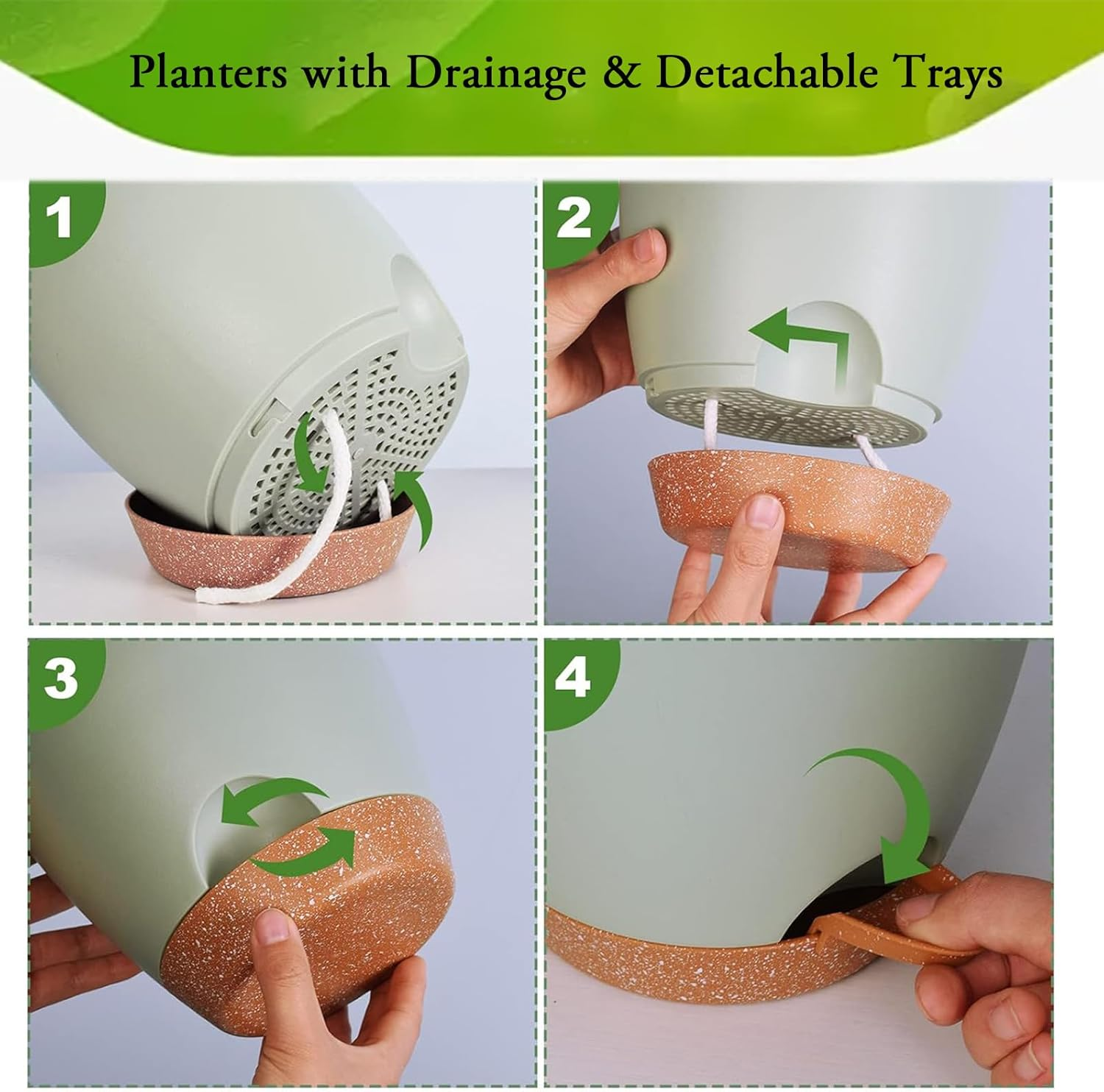 Planters with Drainage & Detachable Trays

1

2

3

4