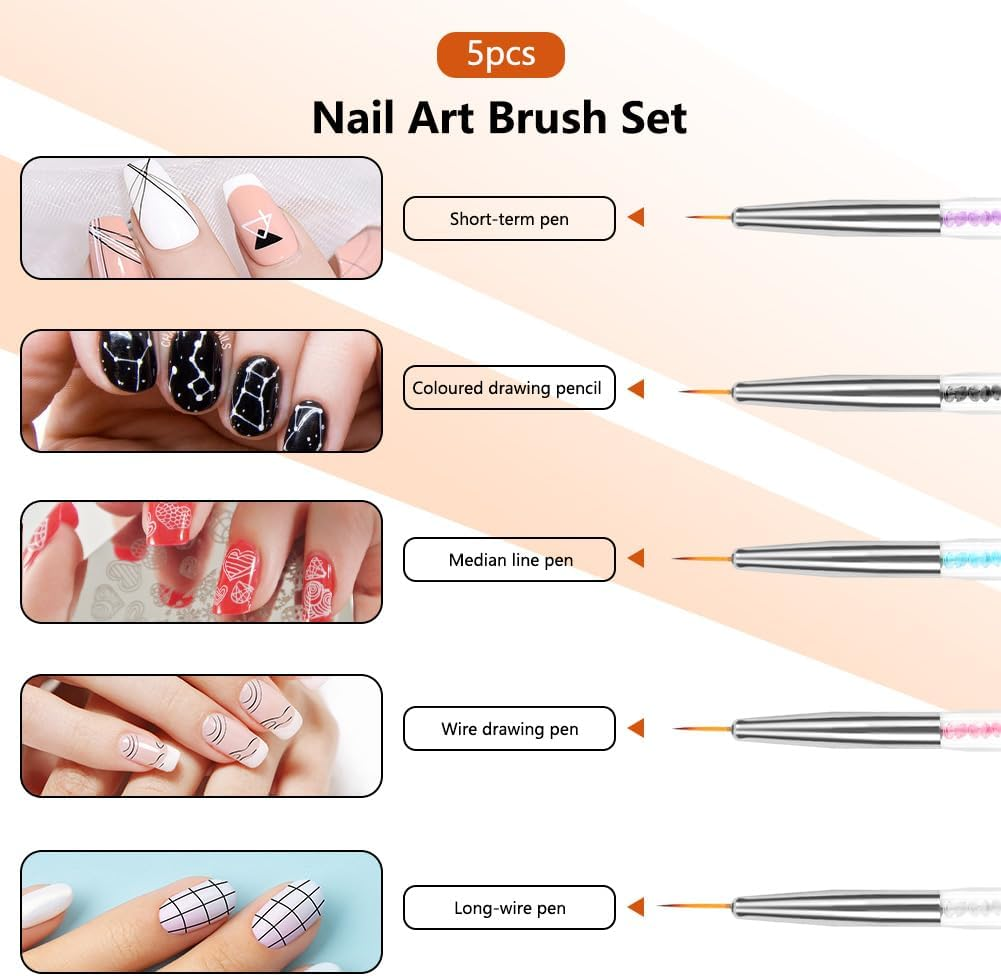 5pcs

Nail Art Brush Set

Short-term pen

Coloured drawing pencil

Median line pen

Wire drawing pen

Long-wire pen