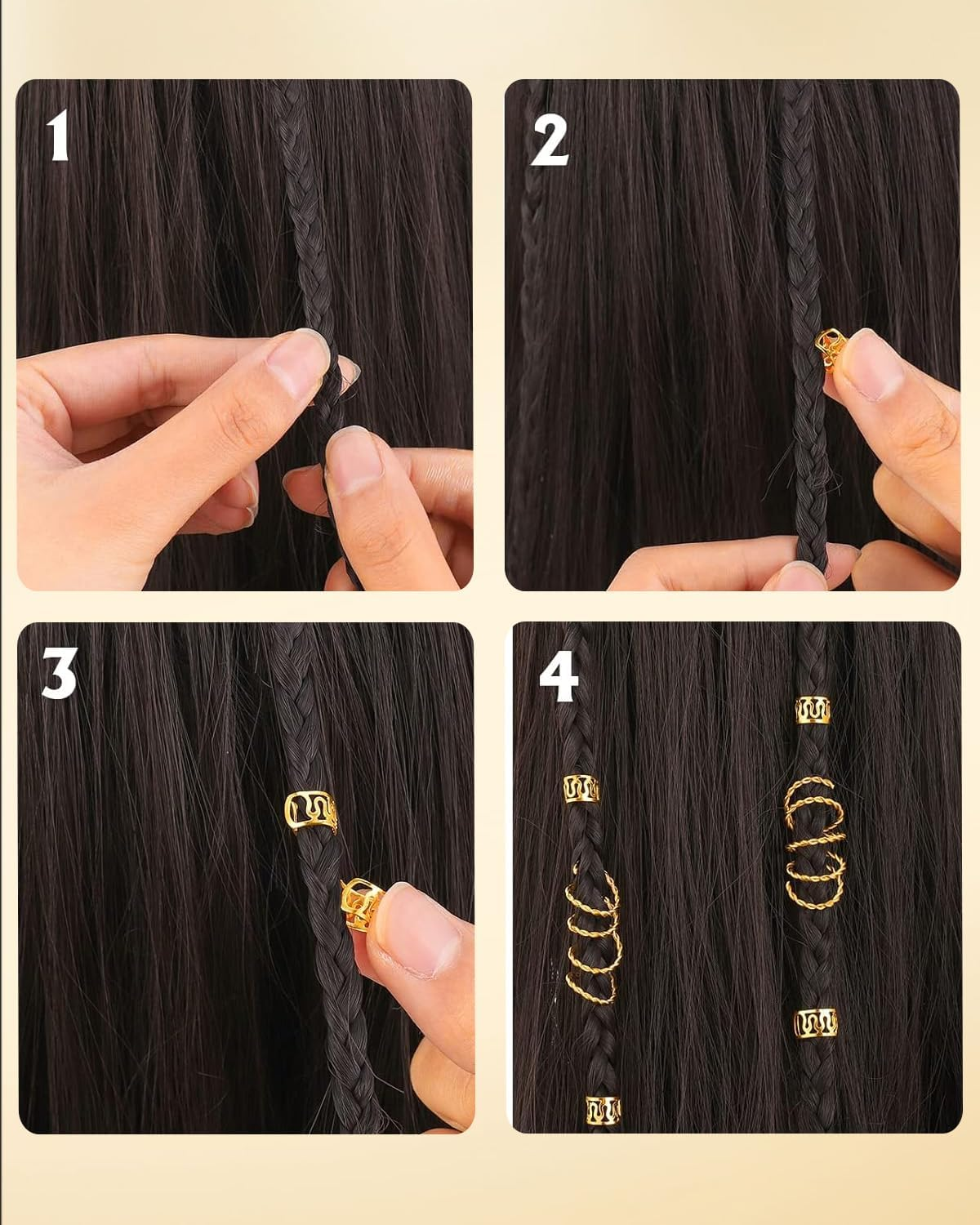 1

2

3

4