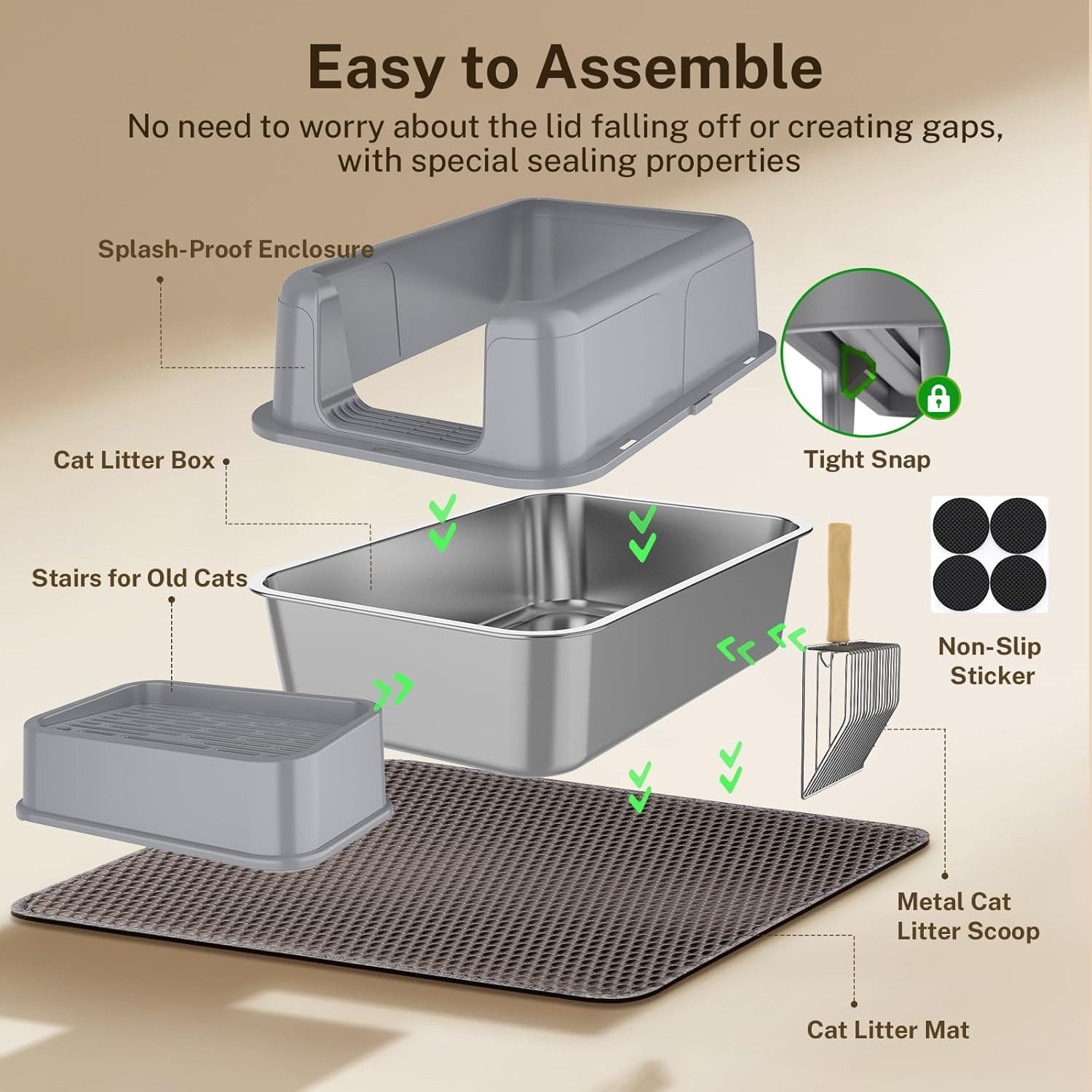 Easy to Assemble

No need to worry about the lid falling off or creating gaps, with special sealing properties

Splash-Proof Enclosure

Tight Snap

Cat Litter Box

Stairs for Old Cats

Non-Slip Sticker

Metal Cat Litter Scoop

Cat Litter Mat