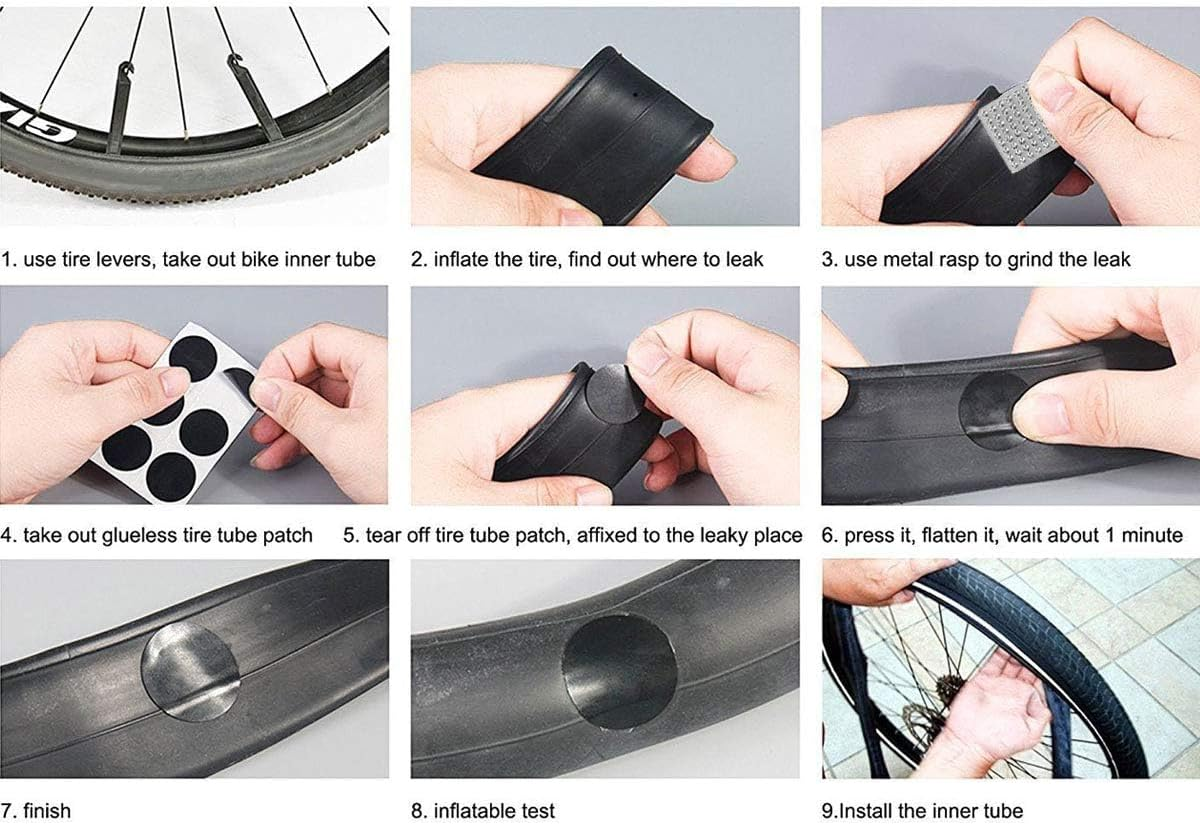 1. use tire levers, take out bike inner tube

2. inflate the tire, find out where to leak

3. use metal rasp to grind the leak

4. take out glueless tire tube patch

5. tear off tire tube patch, affixed to the leaky place

6. press it, flatten it, wait about 1 minute

7. finish

8. inflatable test

9.Install the inner tube