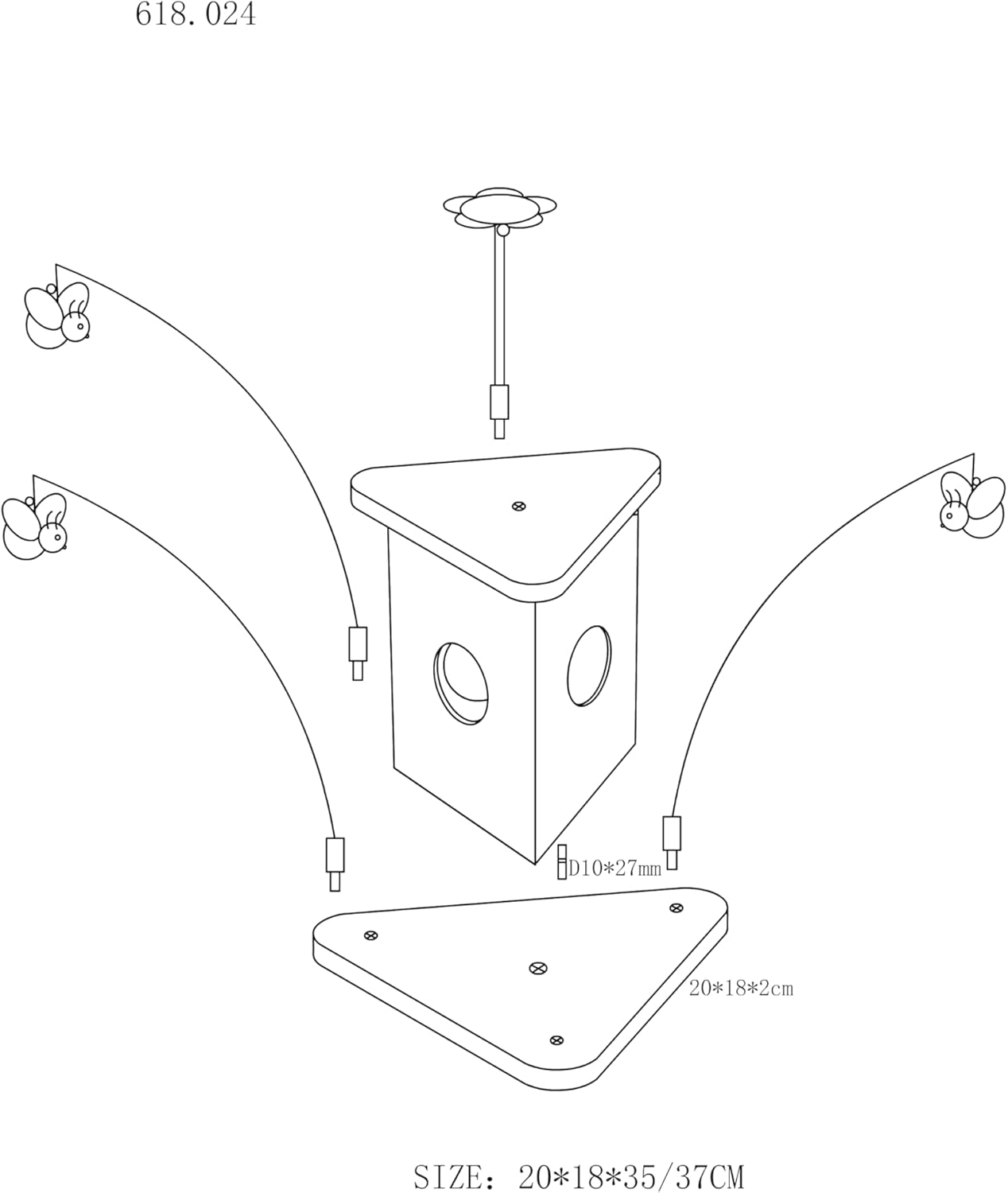 618.024

D10*27mm

20*18*2cm

SIZE: 20*18*35/37CM