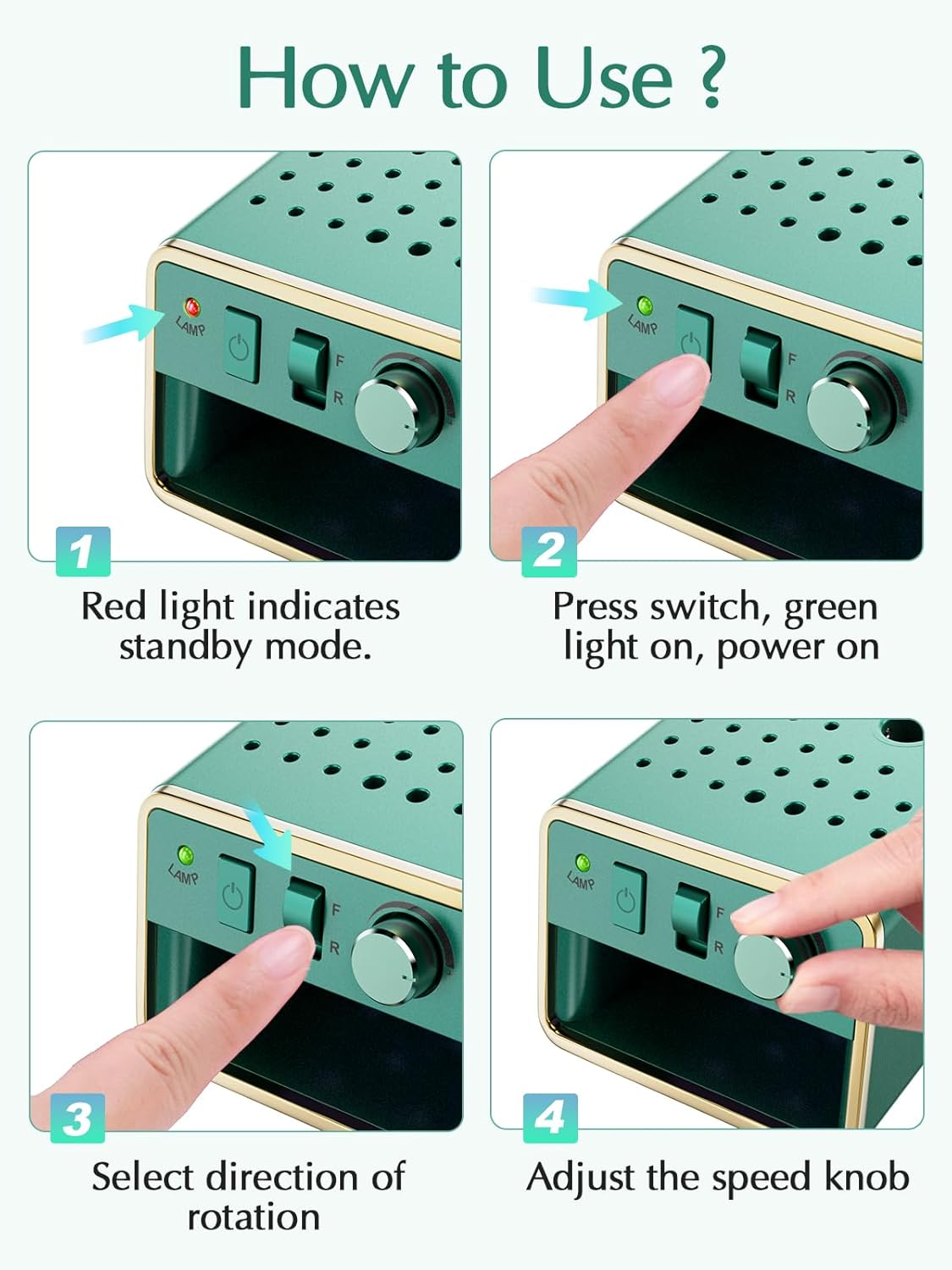 How to Use ?

LAMP

F

R

1

Red light indicates standby mode.

LAMP

F

R

2

Press switch, green light on, power on

LAMP

F

R

3

Select direction of rotation

LAMP

F

R

4

Adjust the speed knob