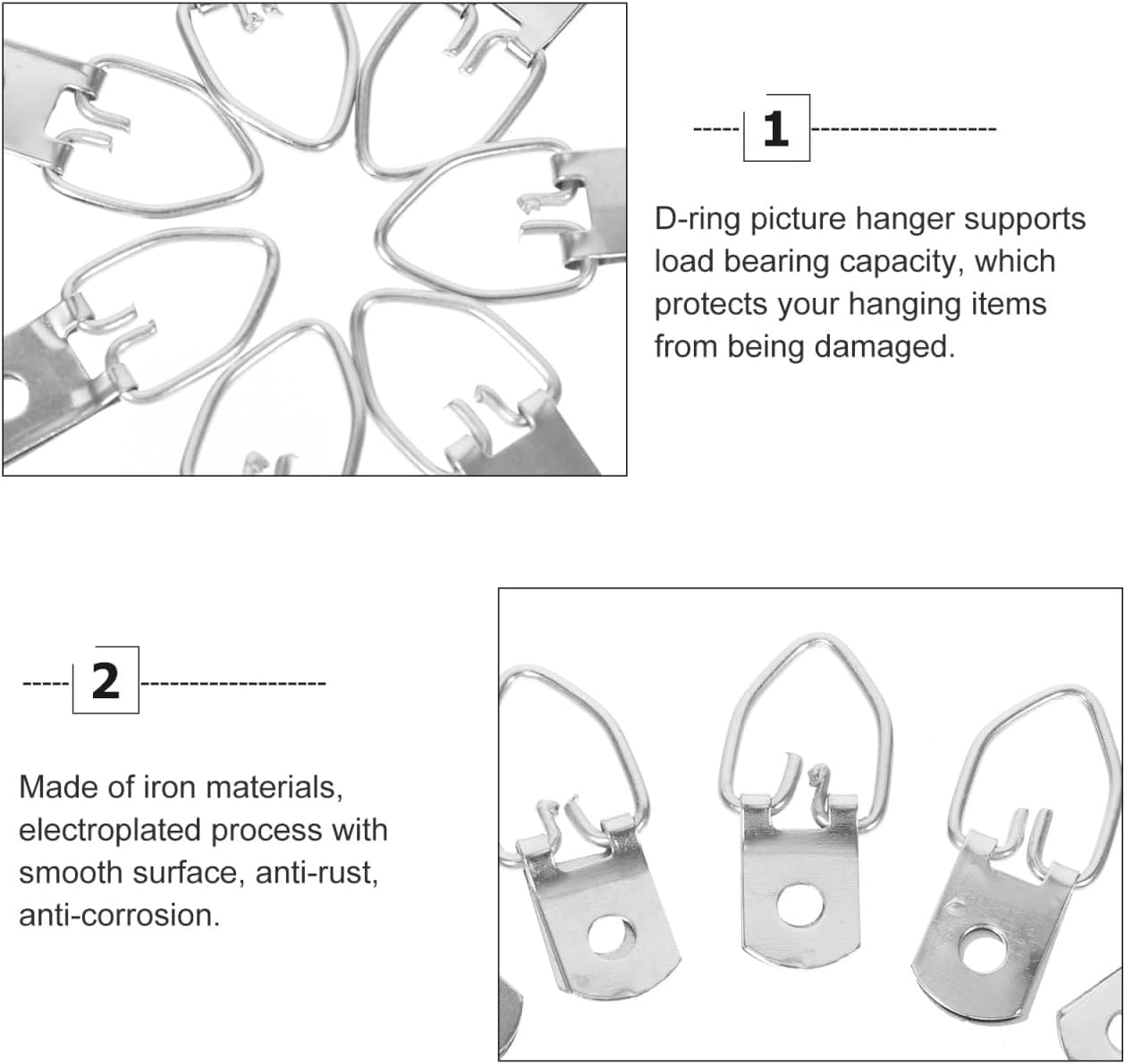 1

D-ring picture hanger supports load bearing capacity, which protects your hanging items from being damaged.

2

Made of iron materials, electroplated process with smooth surface, anti-rust, anti-corrosion.