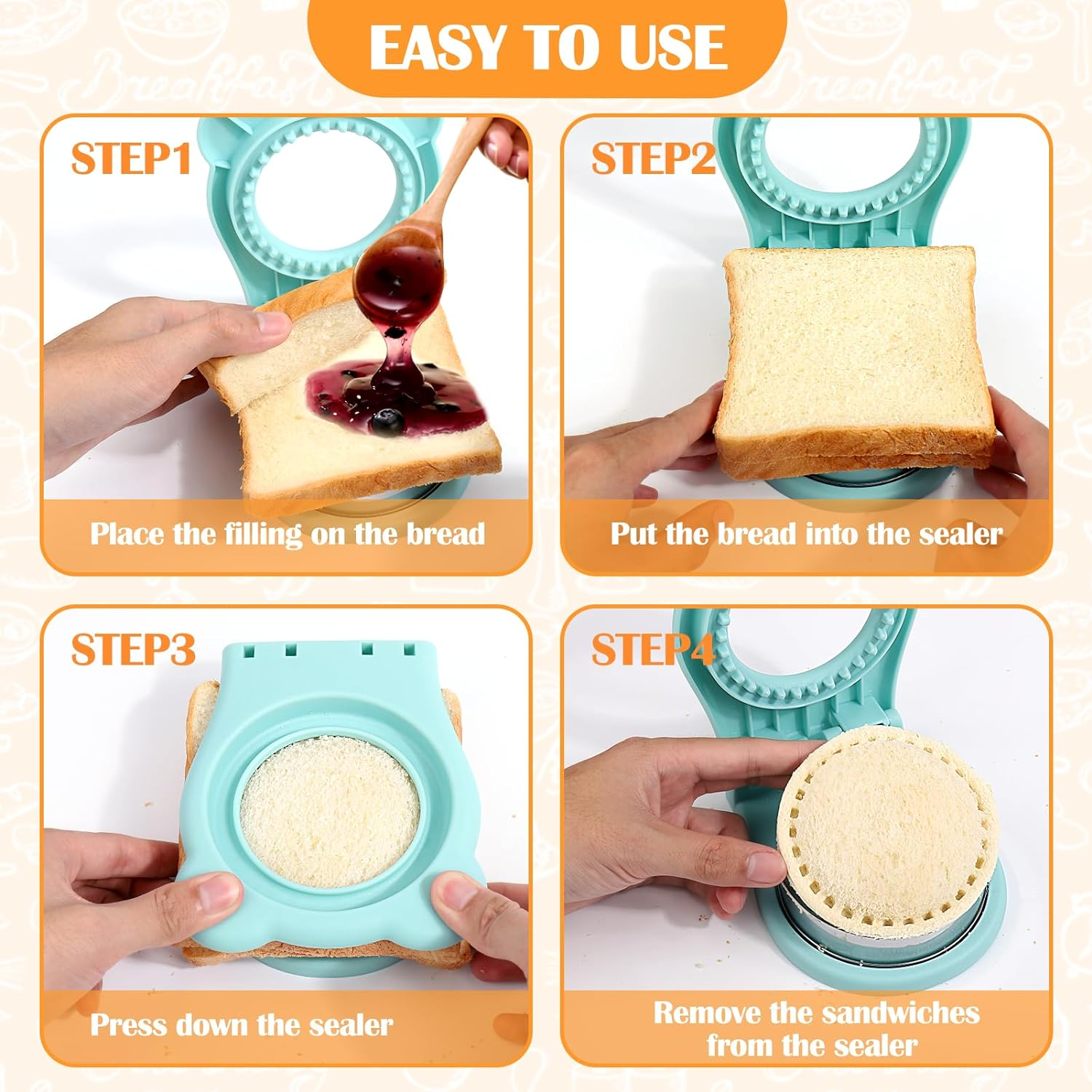 EASY TO USE

Breakfast Breakfast

STEP1
Place the filling on the bread

STEP2
Put the bread into the sealer

STEP3
Press down the sealer

STEP4
Remove the sandwiches from the sealer