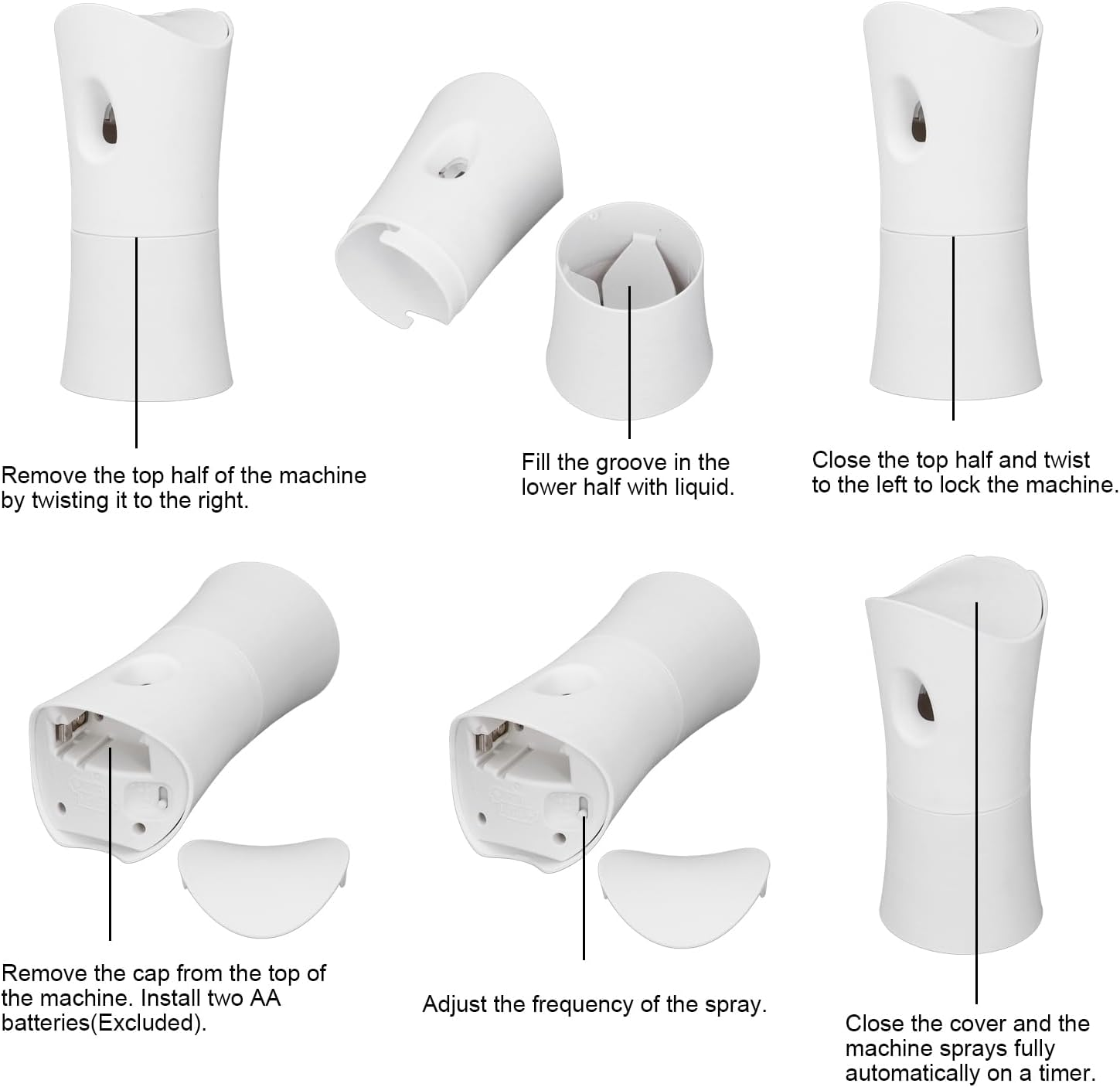 Remove the top half of the machine by twisting it to the right.

Fill the groove in the lower half with liquid.

Close the top half and twist to the left to lock the machine.

Remove the cap from the top of the machine. Install two AA batteries(Excluded).

Adjust the frequency of the spray.

Close the cover and the machine sprays fully automatically on a timer.