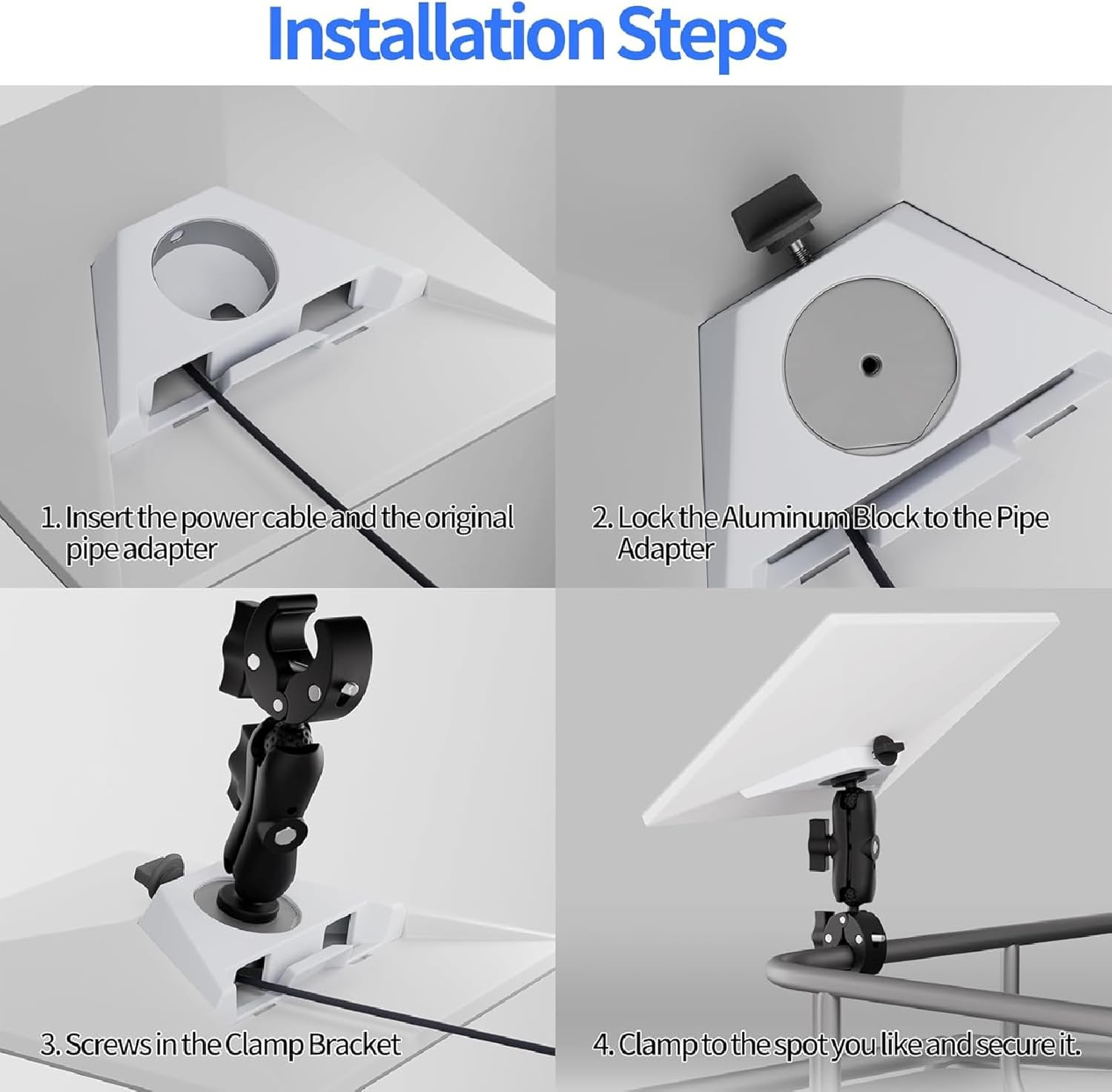 Installation Steps

1. Insert the power cable and the original pipe adapter

2. Lock the Aluminum Block to the Pipe Adapter

3. Screws in the Clamp Bracket

4. Clamp to the spot you like and secure it.