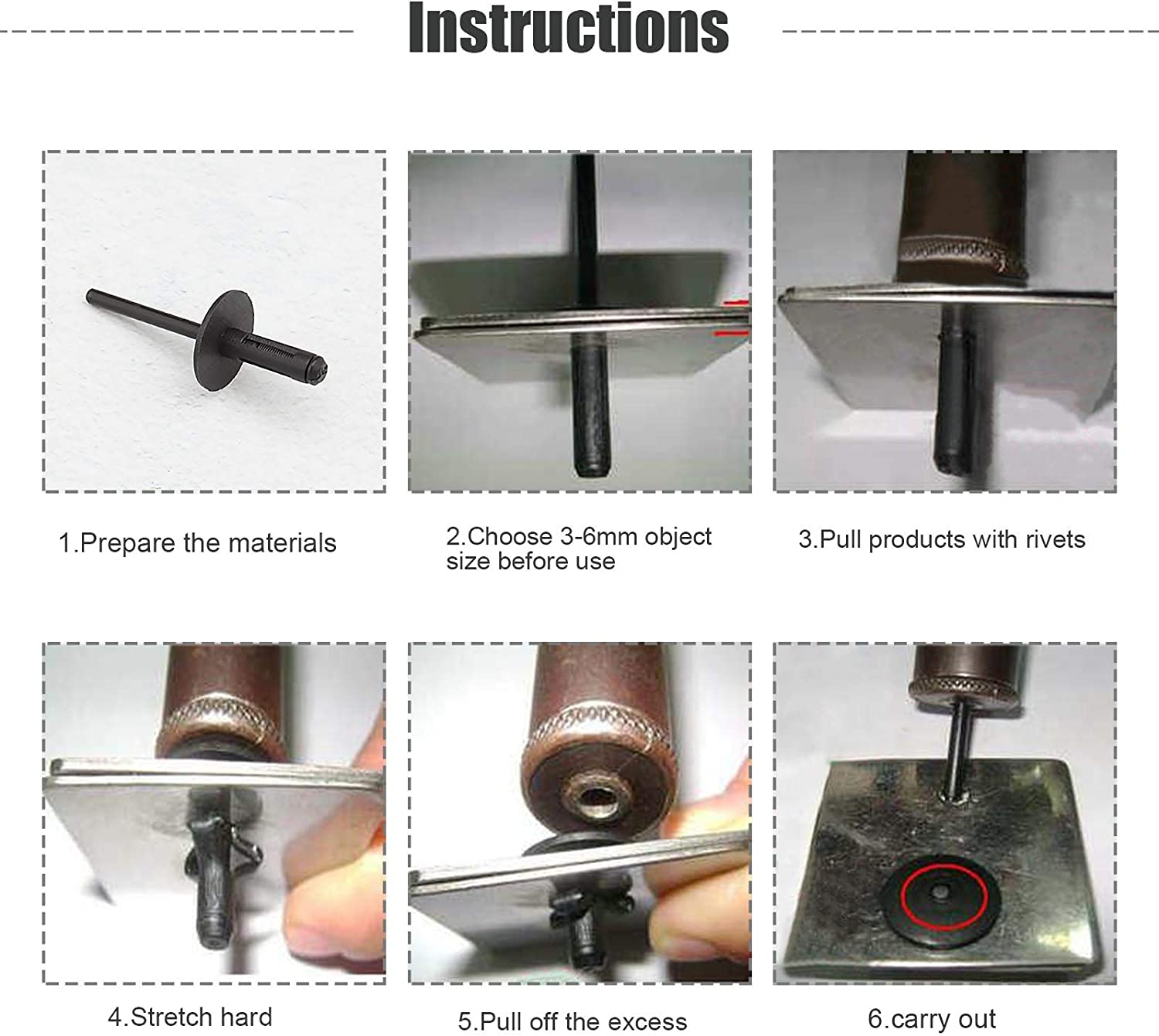 Instructions

1.Prepare the materials

2.Choose 3-6mm object size before use

3.Pull products with rivets

4.Stretch hard

5.Pull off the excess

6.carry out