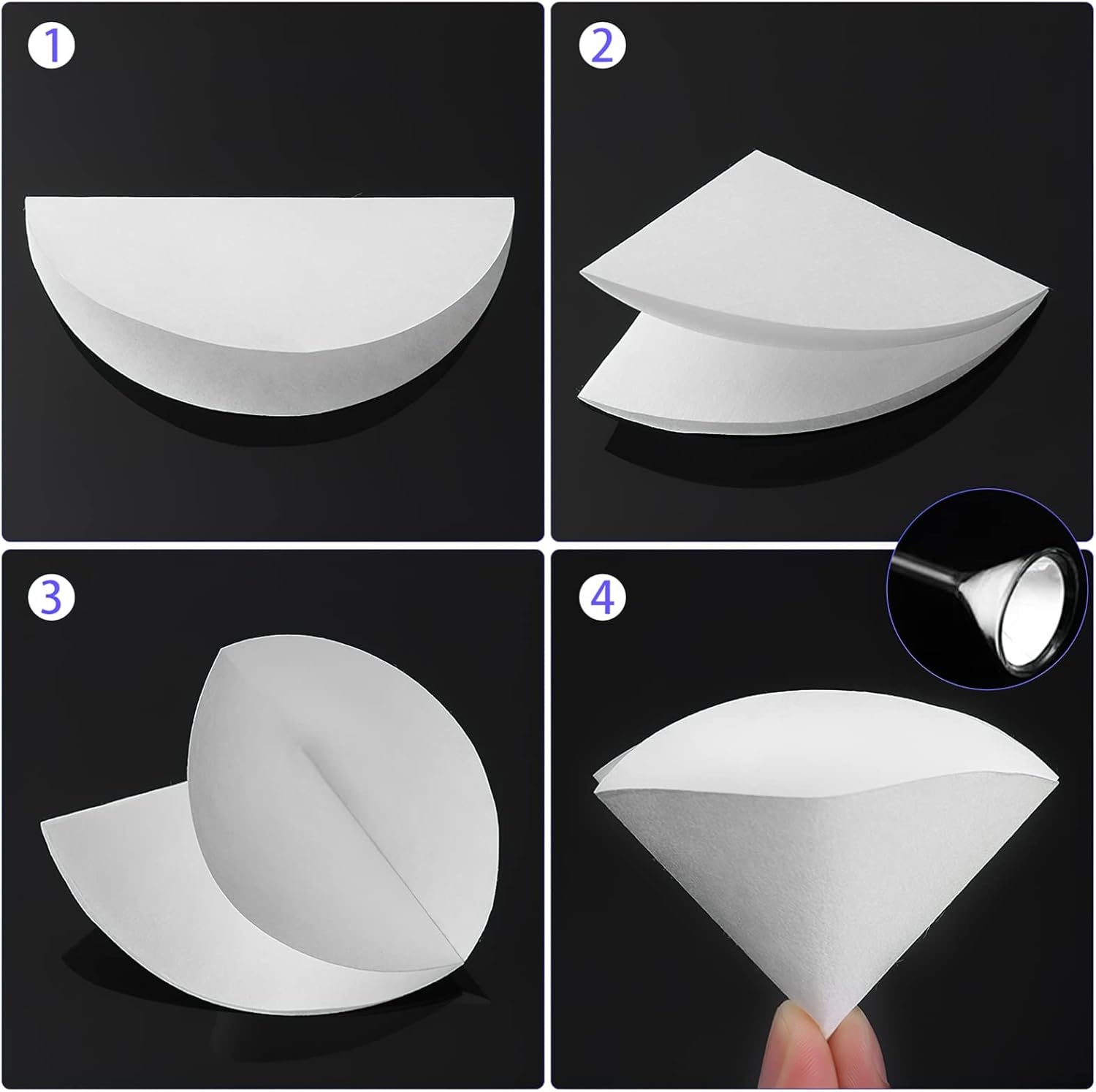 1

2

3

4