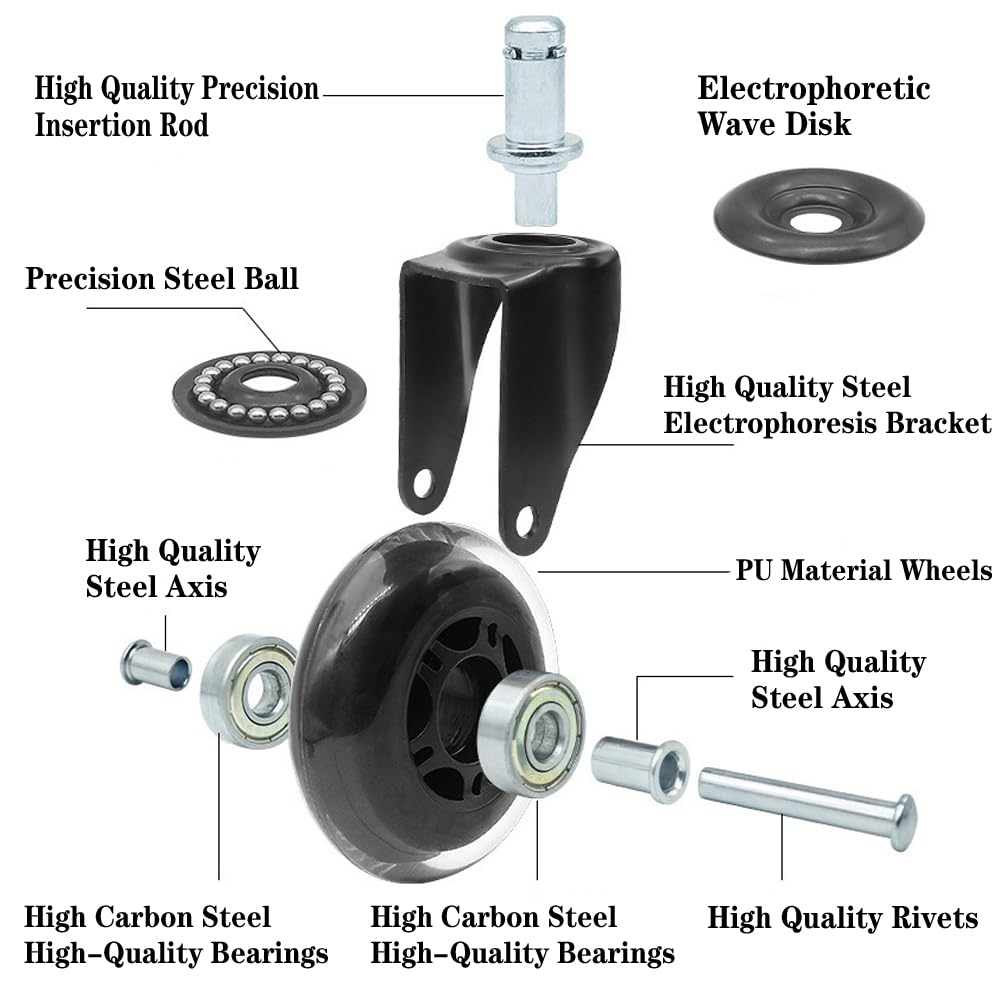 High Quality Precision Insertion Rod

Electrophoretic Wave Disk

Precision Steel Ball

High Quality Steel Electrophoresis Bracket

High Quality Steel Axis

PU Material Wheels

High Quality Steel Axis

High Carbon Steel High-Quality Bearings

High Carbon Steel High-Quality Bearings

High Quality Rivets