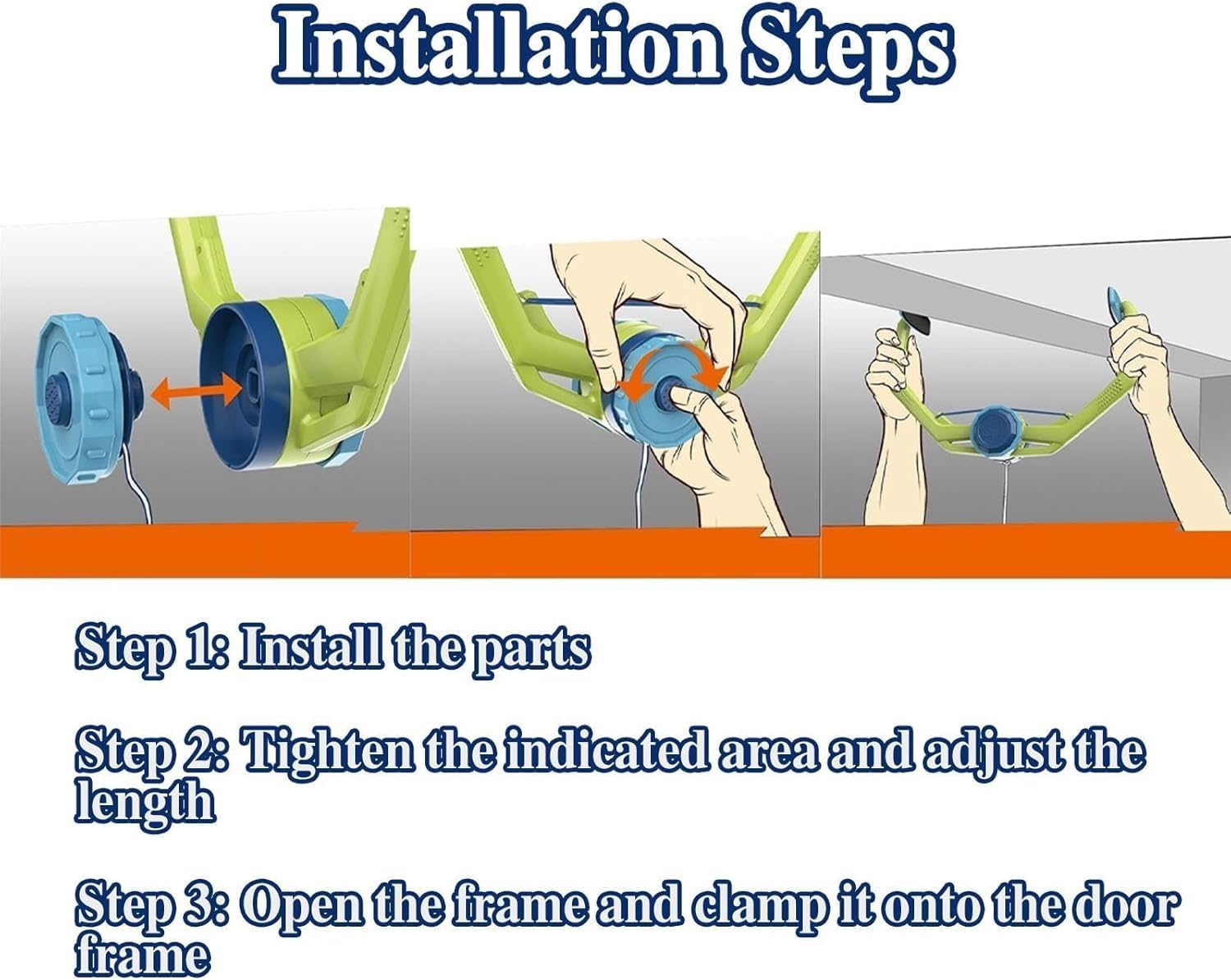 Installation Steps

Step 1: Install the parts

Step 2: Tighten the indicated area and adjust the length

Step 3: Open the frame and clamp it onto the door frame