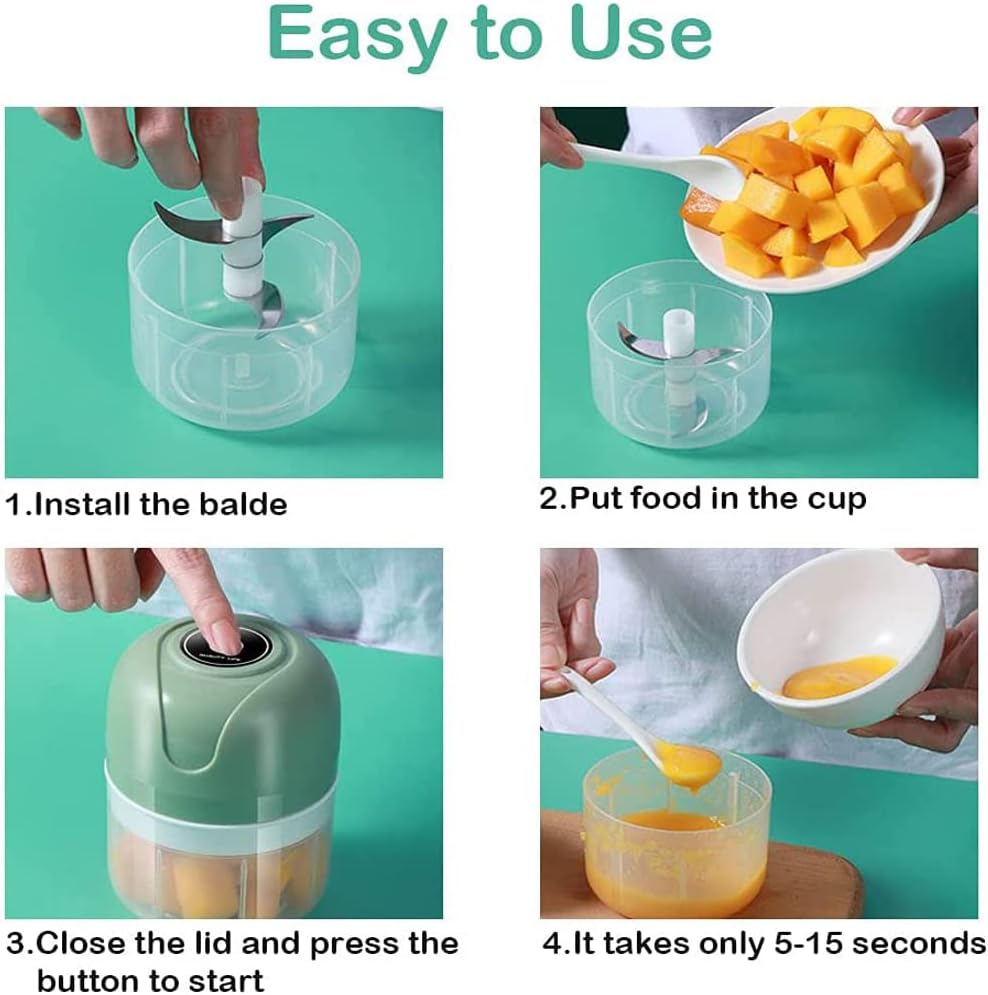 Easy to Use

1.Install the balde

2.Put food in the cup

3.Close the lid and press the button to start

4.It takes only 5-15 seconds