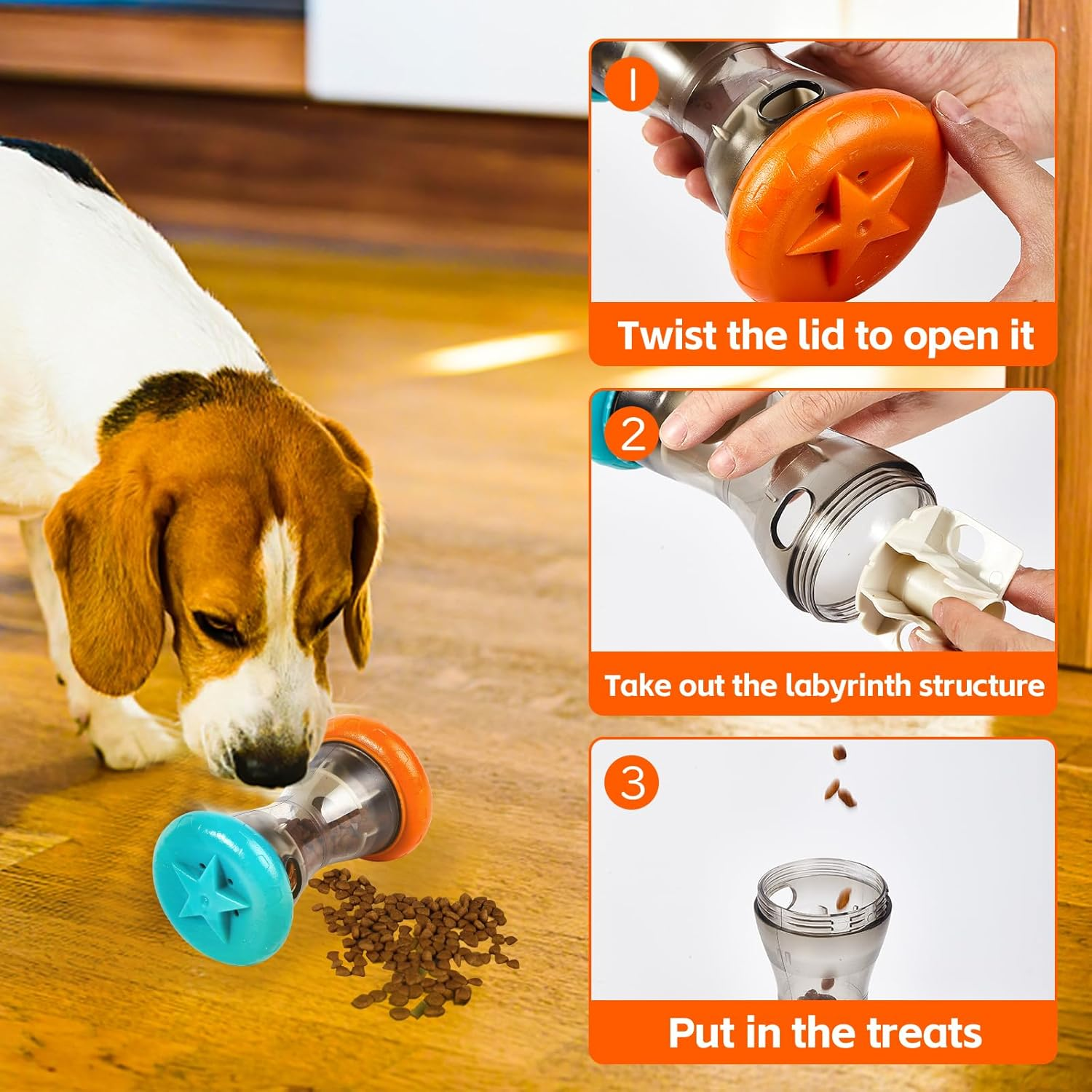 1
Twist the lid to open it
2
Take out the labyrinth structure
3
Put in the treats